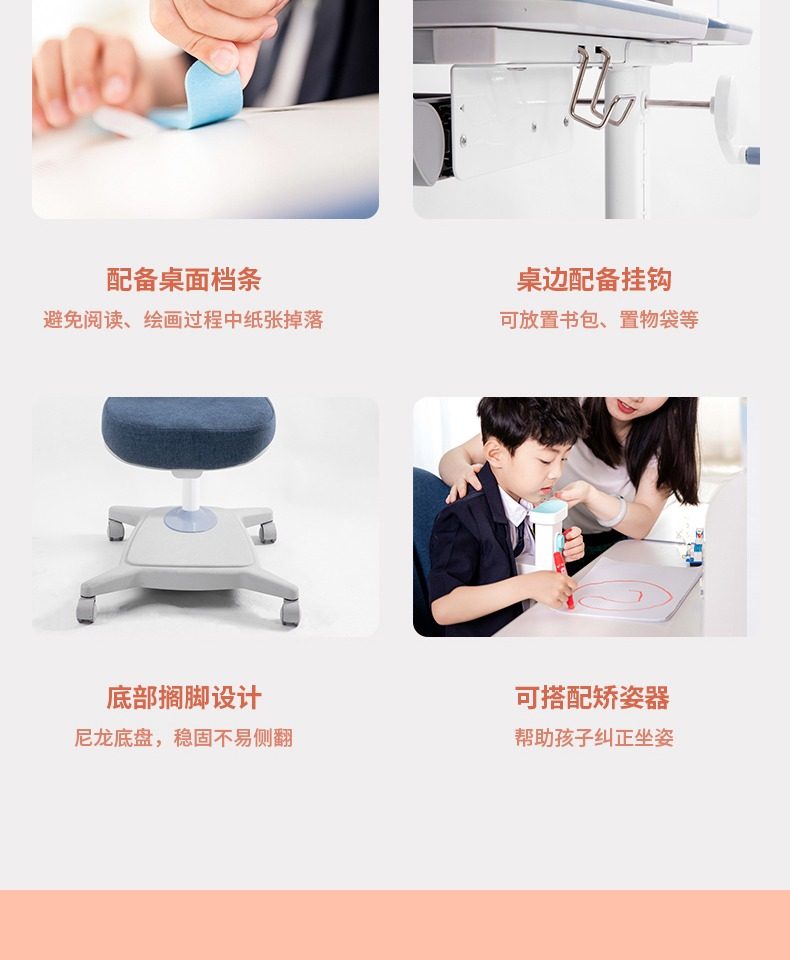 配备桌面档条
避免阅读、绘画过程中纸张掉落

桌边配备挂钩
可放置书包、置物袋等

底部搁脚设计
尼龙底盘，稳固不易侧翻

可搭配矫姿器
帮助孩子纠正坐姿