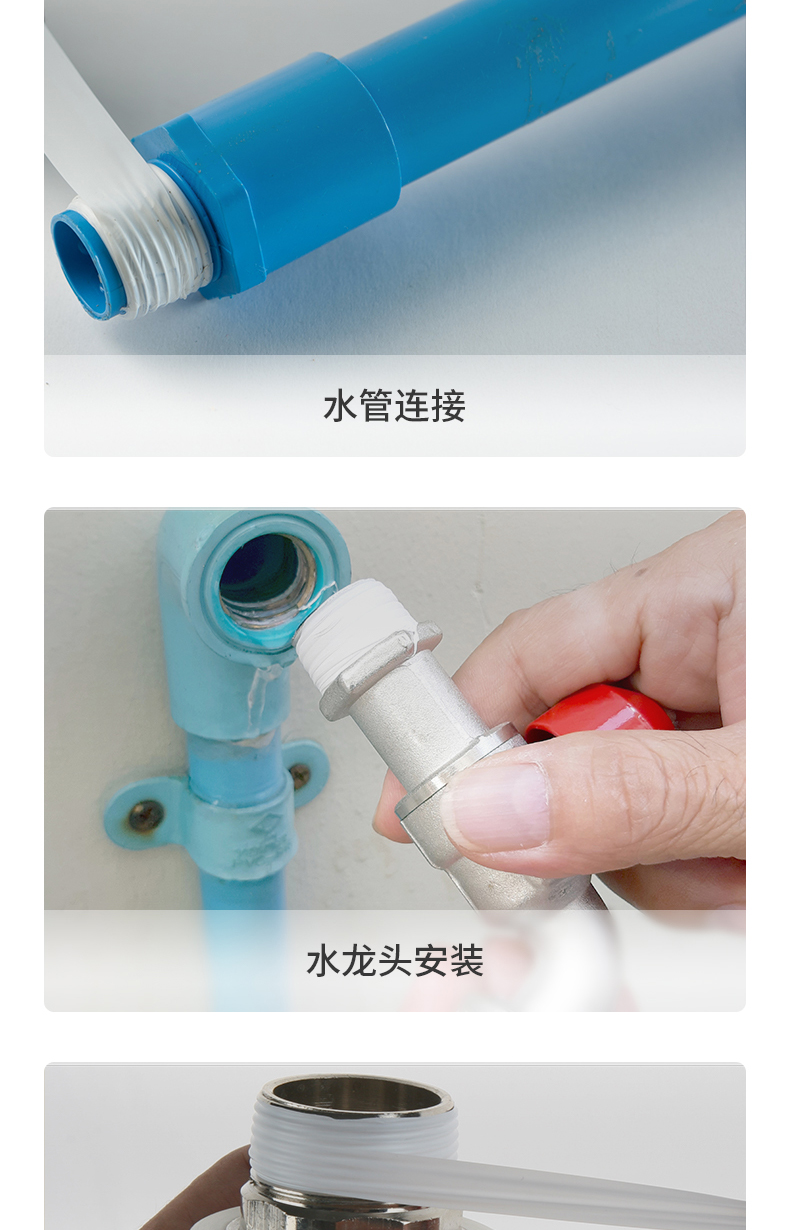 水管连接

水龙头安装