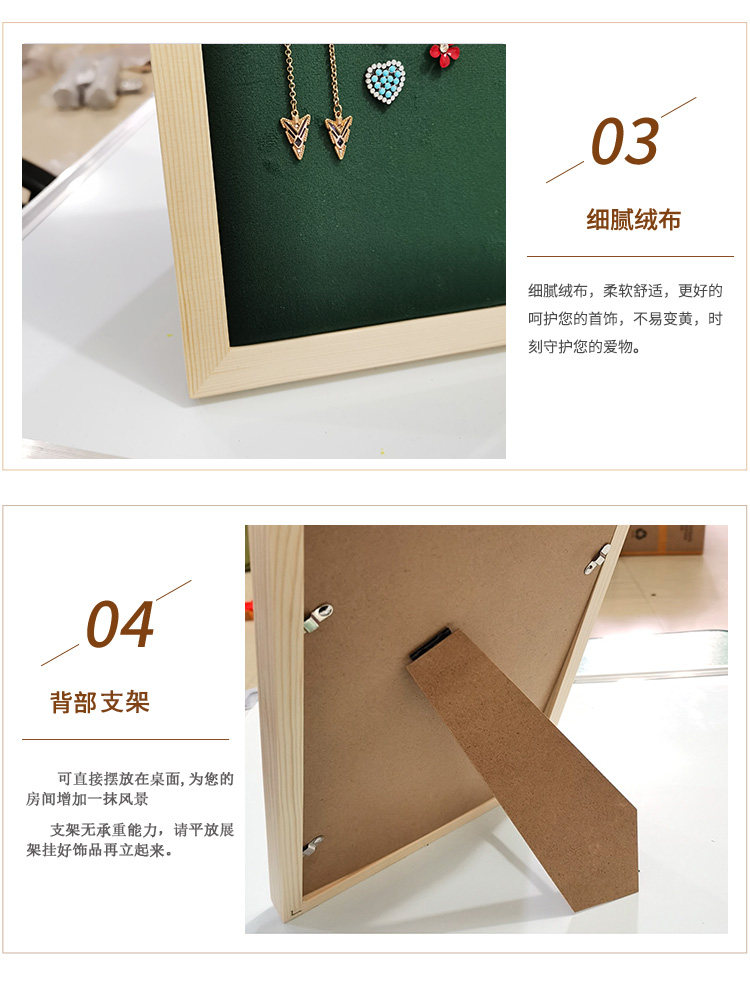 03

细腻绒布

细腻绒布，柔软舒适，更好的呵护您的首饰，不易变黄，时刻守护您的爱物。

04

背部支架

可直接摆放在桌面，为您的房间增加一抹风景

支架无承重能力，请平放展架挂好饰品再立起来。