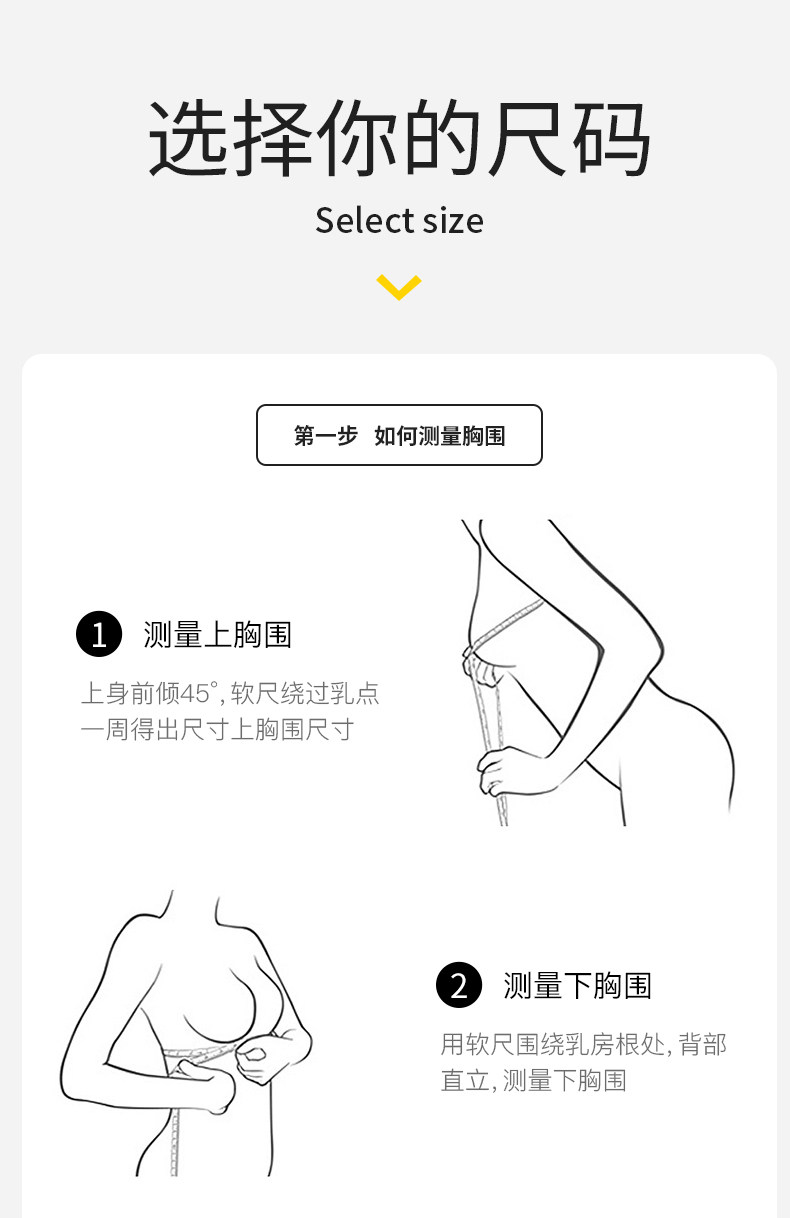 选择你的尺码

Select size

第一步 如何测量胸围

1 测量上胸围

上身前倾45°, 软尺绕过乳点一周得出尺寸上胸围尺寸

2 测量下胸围

用软尺围绕乳房根处, 背部直立, 测量下胸围