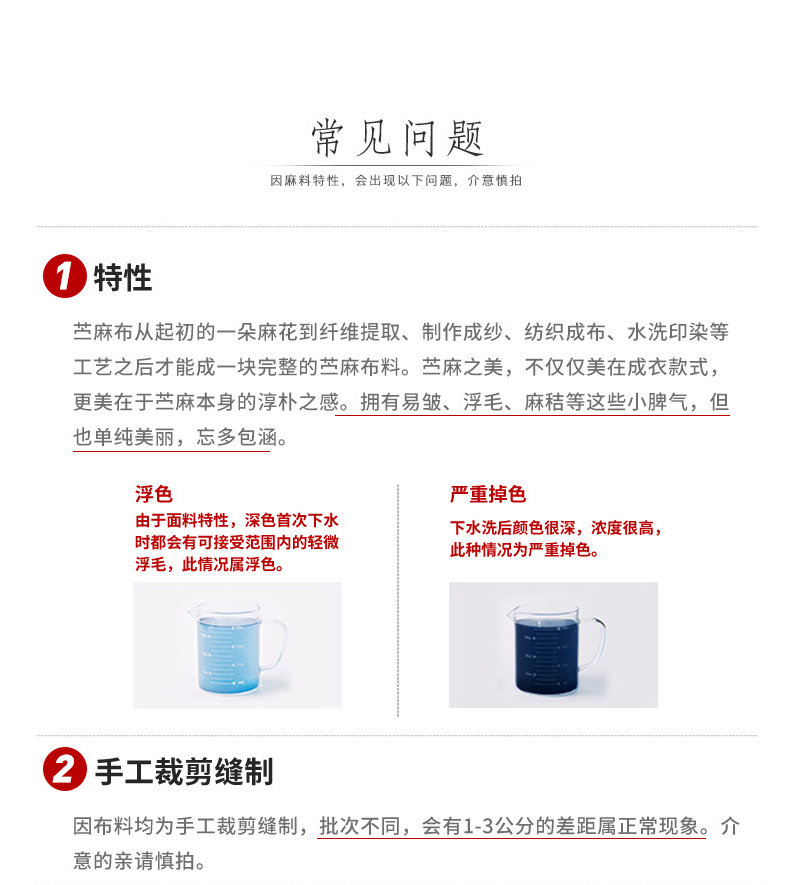 常见问题

因麻料特性，会出现以下问题，介意慎拍

1 特性

苎麻布从起初的一朵麻花到纤维提取、制作成纱、纺织成布、水洗印染等工艺之后才能成一块完整的苎麻布料。苎麻之美，不仅仅美在成衣款式，更美在于苎麻本身的淳朴之感。拥有易皱、浮毛、麻秸等这些小脾气，但也单纯美丽，忘多包涵。

浮色
由于面料特性，深色首次下水时都会有可接受范围内的轻微浮毛，此情况属浮色。

严重掉色
下水洗后颜色很深，浓度很高，此种情况为严重掉色。

2 手工裁剪缝制

因布料均为手工裁剪缝制，批次不同，会有1-3公分的差距属正常现象。介意的亲请慎拍。