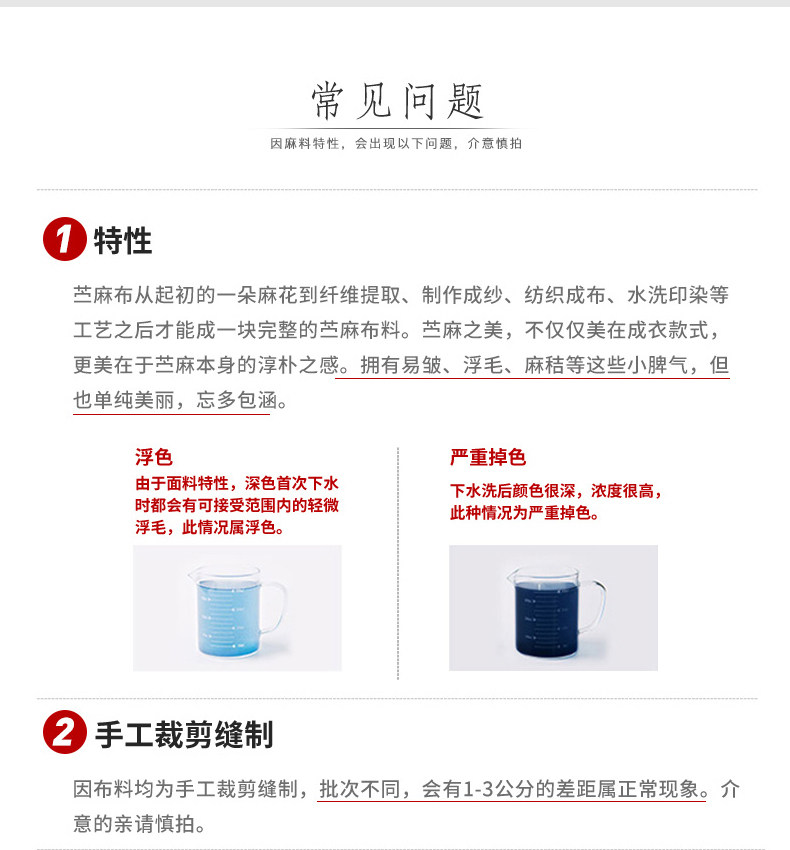 常见问题

因麻料特性，会出现以下问题，介意慎拍

1 特性

苎麻布从起初的一朵麻花到纤维提取、制作成纱、纺织成布、水洗印染等工艺之后才能成一块完整的苎麻布料。苎麻之美，不仅仅美在成衣款式，更美在于苎麻本身的淳朴之感。拥有易皱、浮毛、麻秸等这些小脾气，但也单纯美丽，忘多包涵。

浮色
由于面料特性，深色首次下水时都会有可接受范围内的轻微浮毛，此情况属浮色。

严重掉色
下水洗后颜色很深，浓度很高，此种情况为严重掉色。

2 手工裁剪缝制

因布料均为手工裁剪缝制，批次不同，会有1-3公分的差距属正常现象。介意的亲请慎拍。