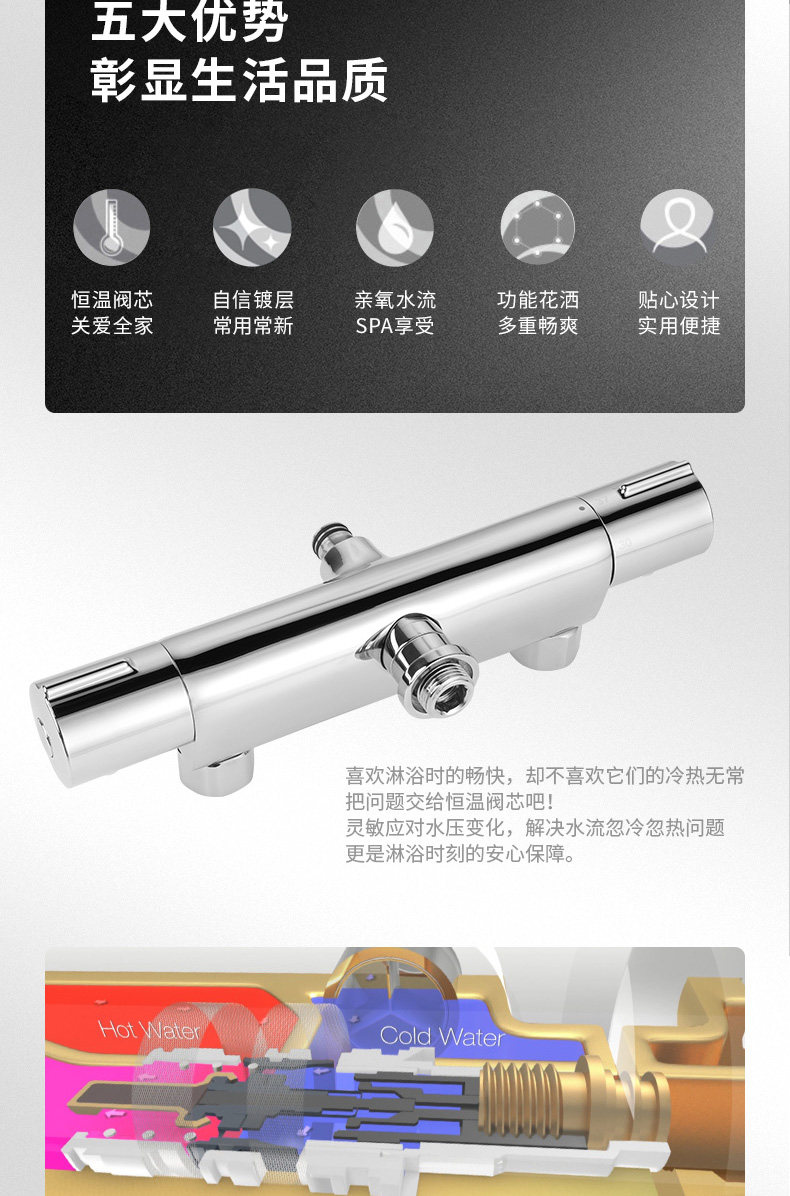 五大优势
彰显生活品质

恒温阀芯
关爱全家

自信镀层
常用常新

亲氧水流
SPA享受

功能花洒
多重畅爽

贴心设计
实用便捷

喜欢淋浴时的畅快，却不喜欢它们的冷热无常
把问题交给恒温阀芯吧！
灵敏应对水压变化，解决水流忽冷忽热问题
更是淋浴时刻的安心保障。

Hot Water
Cold Water