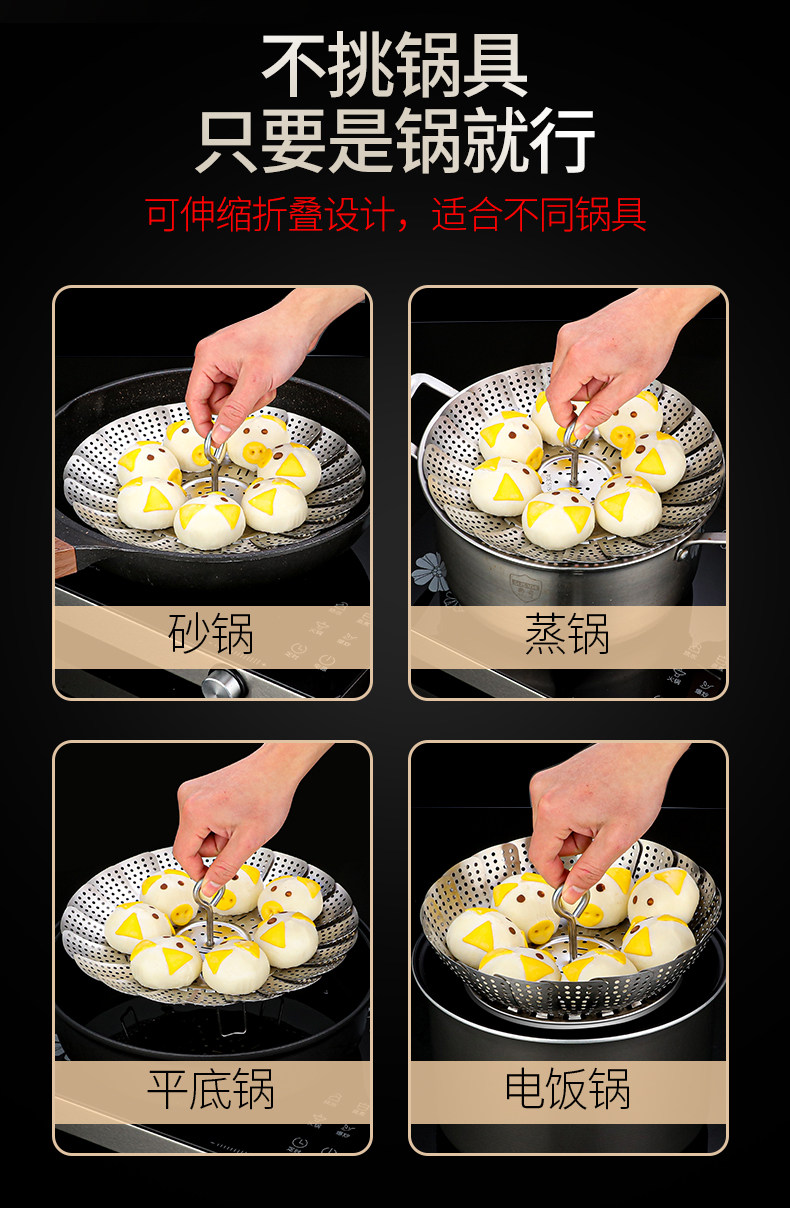 不挑锅具
只要是锅就行

可伸缩折叠设计，适合不同锅具

砂锅

蒸锅

平底锅

电饭锅