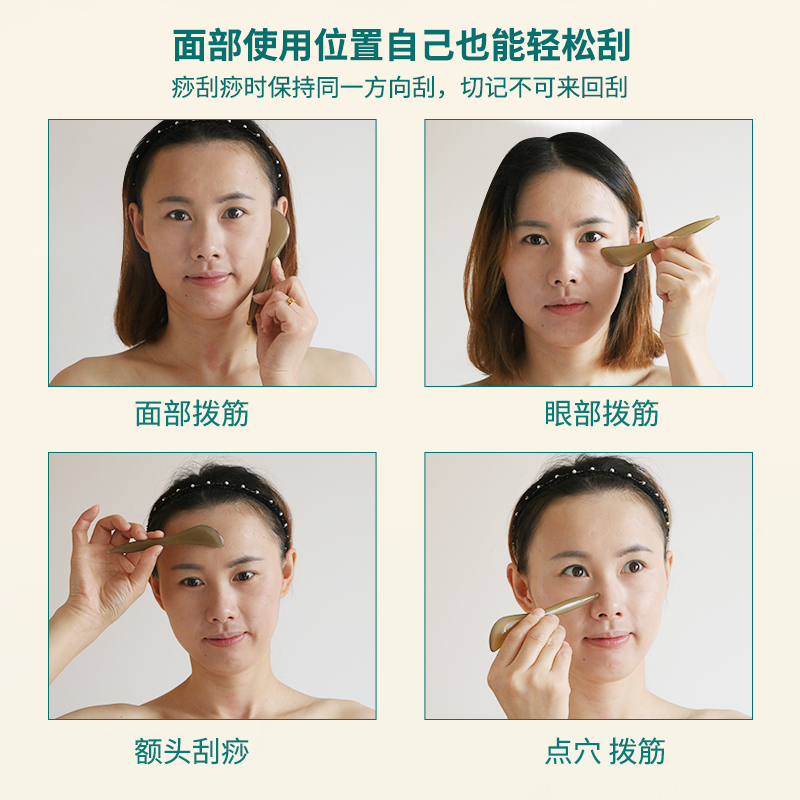 面部使用位置自己也能轻松刮

痧刮痧时保持同一方向刮，切记不可来回刮

面部拨筋

眼部拨筋

额头刮痧

点穴 拨筋