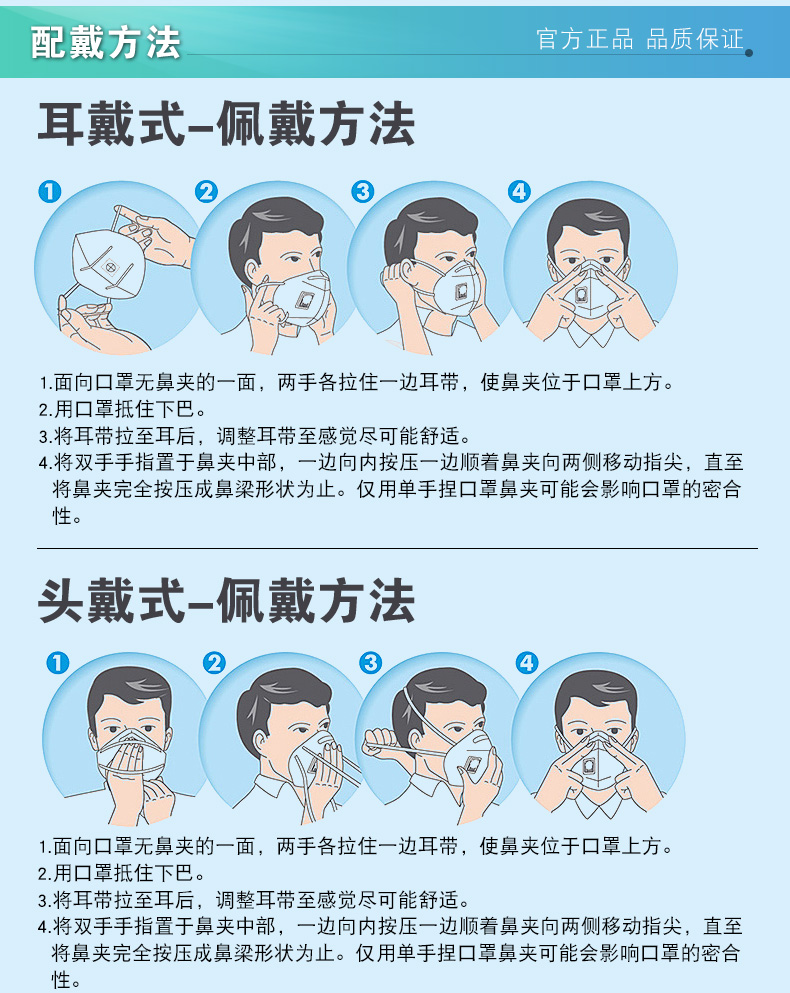 配戴方法

官方正品 品质保证

耳戴式–佩戴方法

1 2 3 4

1.面向口罩无鼻夹的一面，两手各拉住一边耳带，使鼻夹位于口罩上方。
2.用口罩抵住下巴。
3.将耳带拉至耳后，调整耳带至感觉尽可能舒适。
4.将双手手指置于鼻夹中部，一边向内按压一边顺着鼻夹向两侧移动指尖，直至将鼻夹完全按压成鼻梁形状为止。仅用单手捏口罩鼻夹可能会影响口罩的密合性。

头戴式–佩戴方法

1 2 3 4

1.面向口罩无鼻夹的一面，两手各拉住一边耳带，使鼻夹位于口罩上方。
2.用口罩抵住下巴。
3.将耳带拉至耳后，调整耳带至感觉尽可能舒适。
4.将双手手指置于鼻夹中部，一边向内按压一边顺着鼻夹向两侧移动指尖，直至将鼻夹完全按压成鼻梁形状为止。仅用单手捏口罩鼻夹可能会影响口罩的密合性。