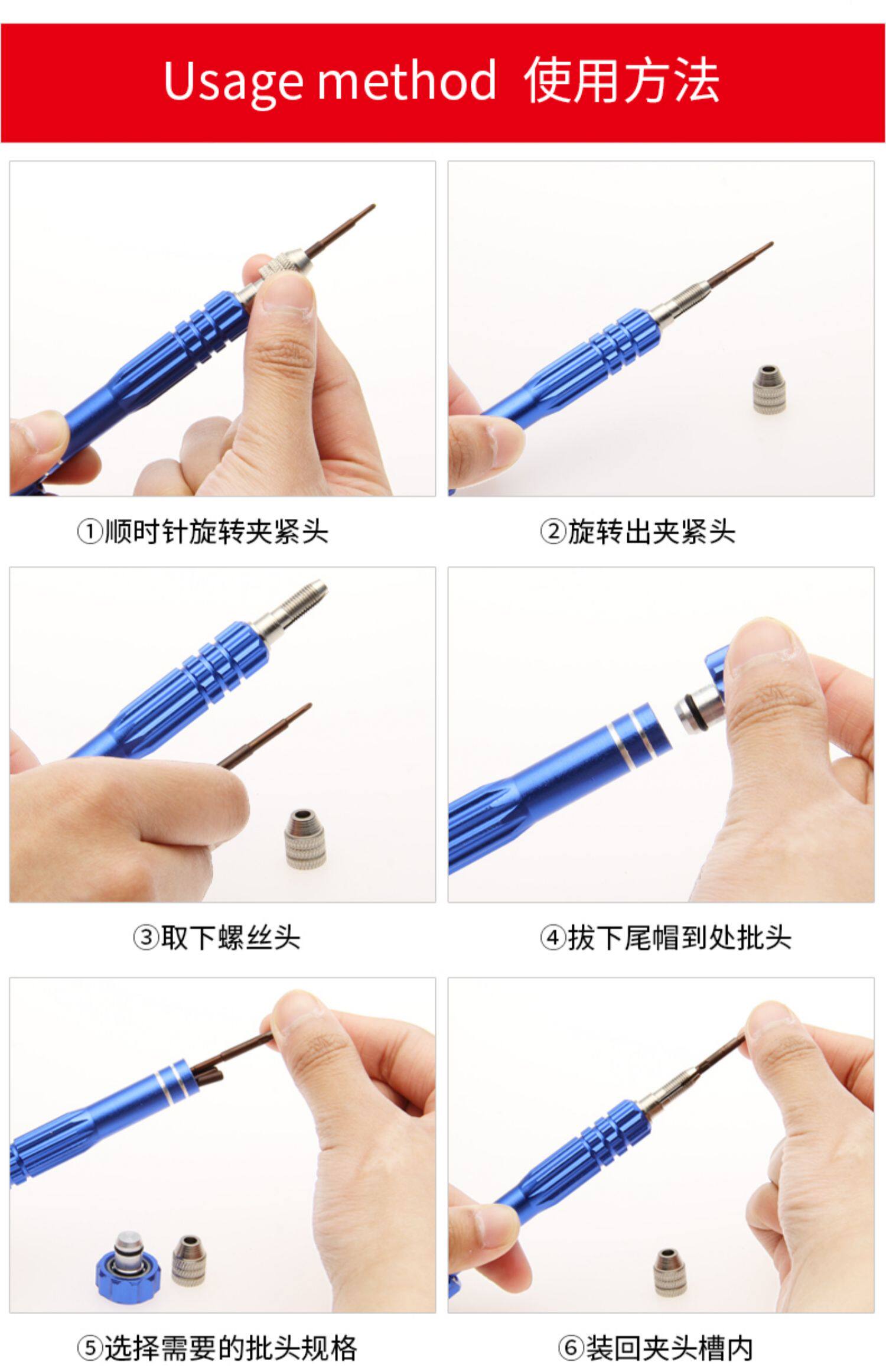 Usage method 使用方法

①顺时针旋转夹紧头

②旋转出夹紧头

③取下螺丝头

④拔下尾帽到处批头

⑤选择需要的批头规格

⑥装回夹头槽内