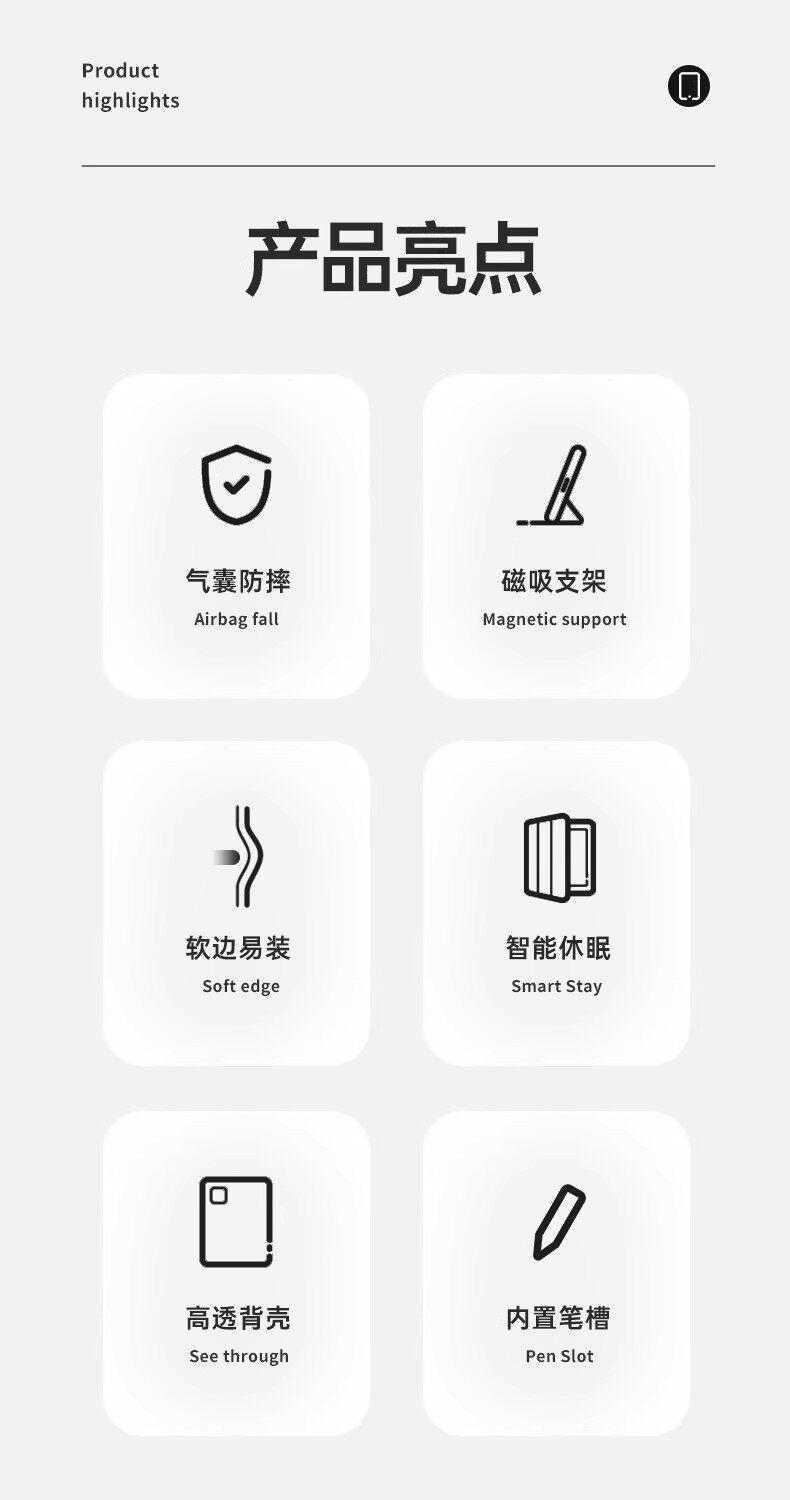 Product
highlights

产品亮点

气囊防摔
Airbag fall

磁吸支架
Magnetic support

软边易装
Soft edge

智能休眠
Smart Stay

高透背壳
See through

内置笔槽
Pen Slot