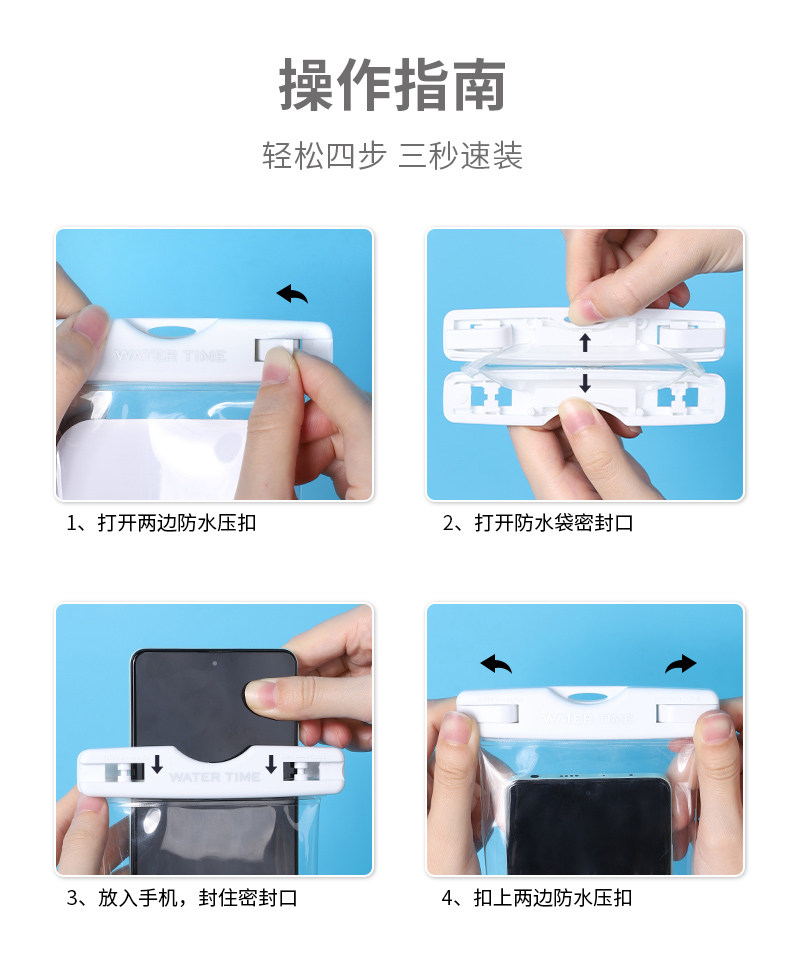 操作指南

轻松四步 三秒速装

WATER TIME

1、打开两边防水压扣

2、打开防水袋密封口

WATER TIME

3、放入手机，封住密封口

WATER TIME

4、扣上两边防水压扣