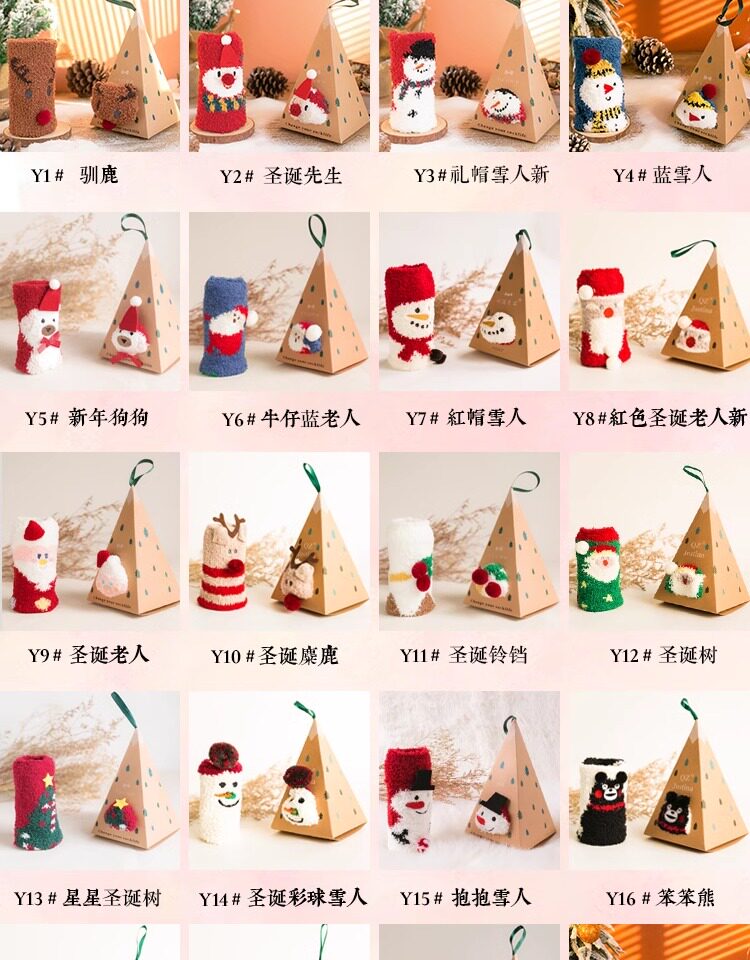 Y1# 驯鹿

Y2# 圣诞先生

Y3#礼帽雪人新

Y4# 蓝雪人

Y5# 新年狗狗

Y6#牛仔蓝老人

Y7# 紅帽雪人

Y8#紅色圣诞老人新

Y9# 圣诞老人

Y10#圣诞麋鹿

Y11# 圣诞铃铛

Y12# 圣诞树

Y13#星星圣诞树

Y14#圣诞彩球雪人

Y15# 抱抱雪人

Y16# 笨笨熊