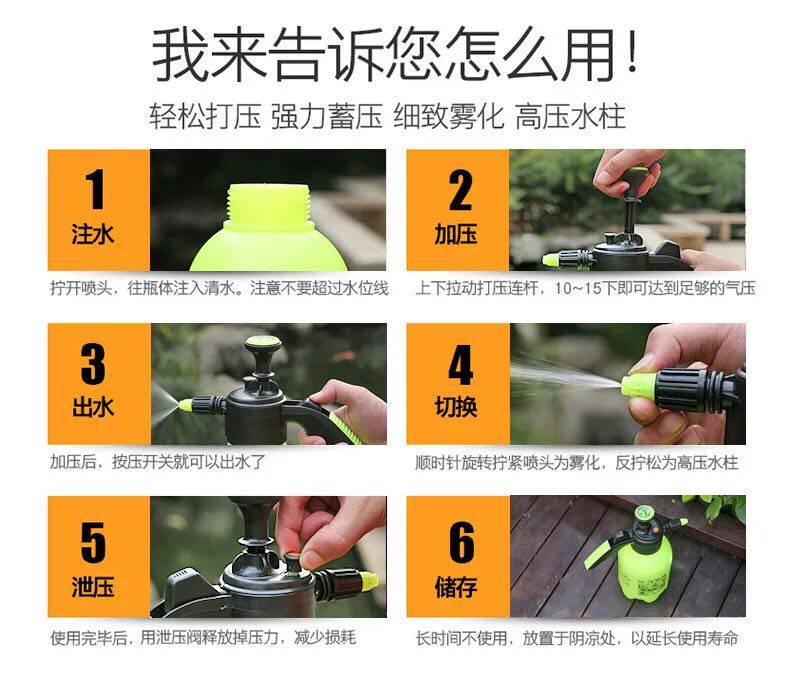 我来告诉您怎么用!

轻松打压 强力蓄压 细致雾化 高压水柱

1
注水

拧开喷头，往瓶体注入清水。注意不要超过水位线

2
加压

上下拉动打压连杆，10~15下即可达到足够的气压

3
出水

加压后，按压开关就可以出水了

4
切换

顺时针旋转拧紧喷头为雾化，反拧松为高压水柱

5
泄压

使用完毕后，用泄压阀释放掉压力，减少损耗

6
储存

长时间不使用，放置于阴凉处，以延长使用寿命