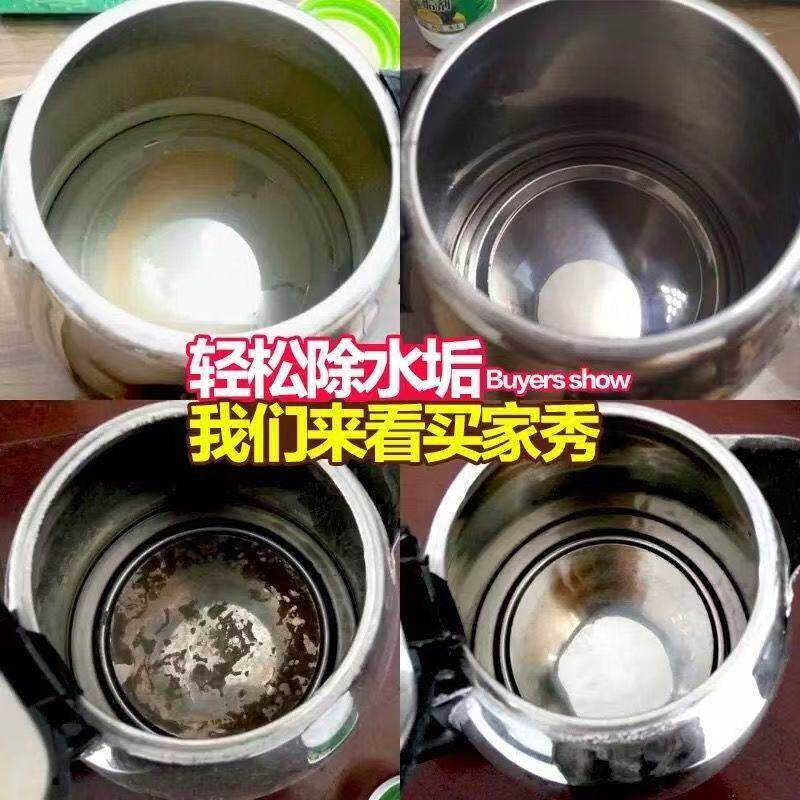 轻松除水垢 Buyers show
我们来看买家秀