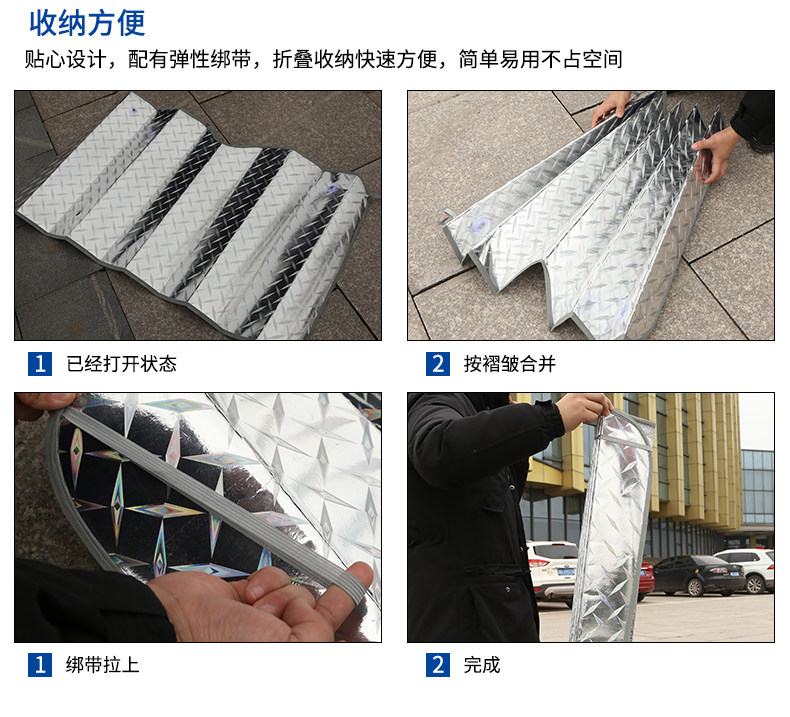 收纳方便

贴心设计，配有弹性绑带，折叠收纳快速方便，简单易用不占空间

1 已经打开状态

2 按褶皱合并

1 绑带拉上

2 完成