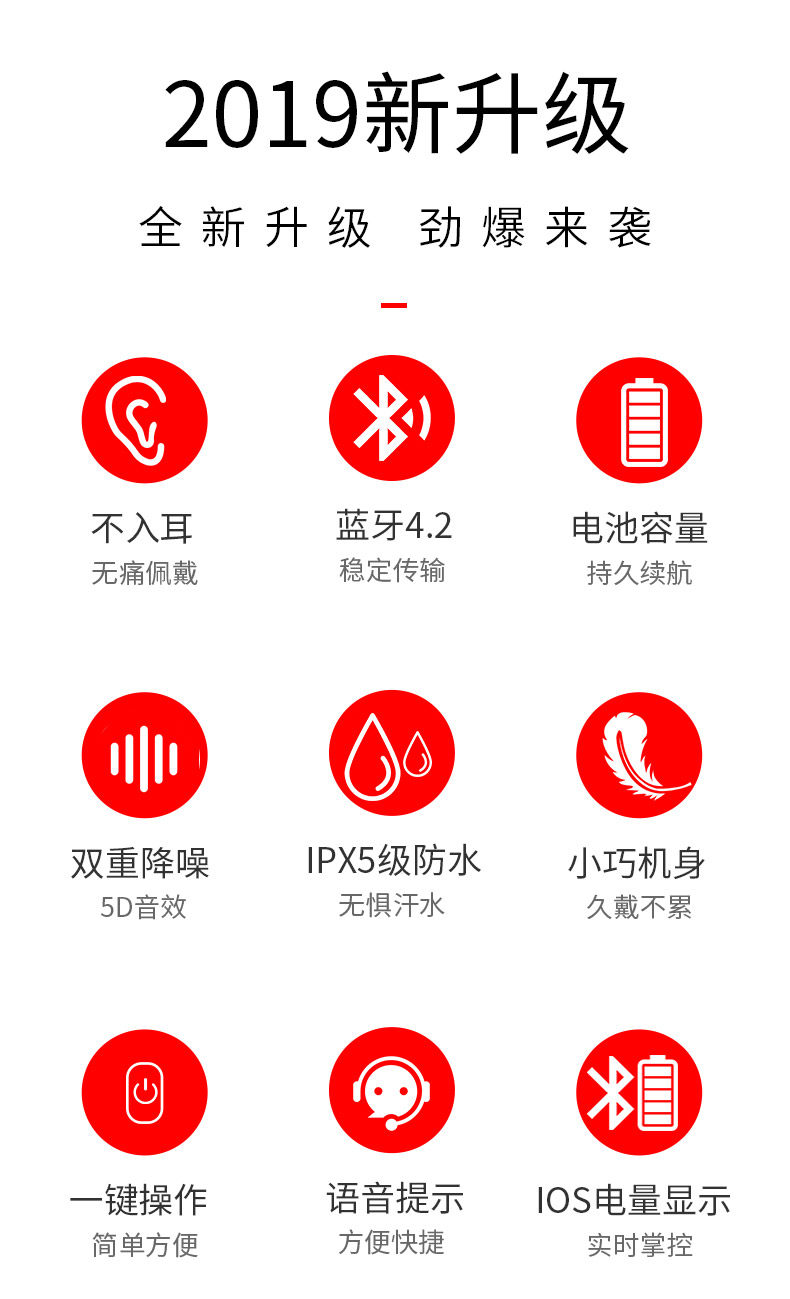 2019新升级

全新升级 劲爆来袭

不入耳
无痛佩戴

蓝牙4.2
稳定传输

电池容量
持久续航

双重降噪
5D音效

IPX5级防水
无惧汗水

小巧机身
久戴不累

一键操作
简单方便

语音提示
方便快捷

IOS电量显示
实时掌控