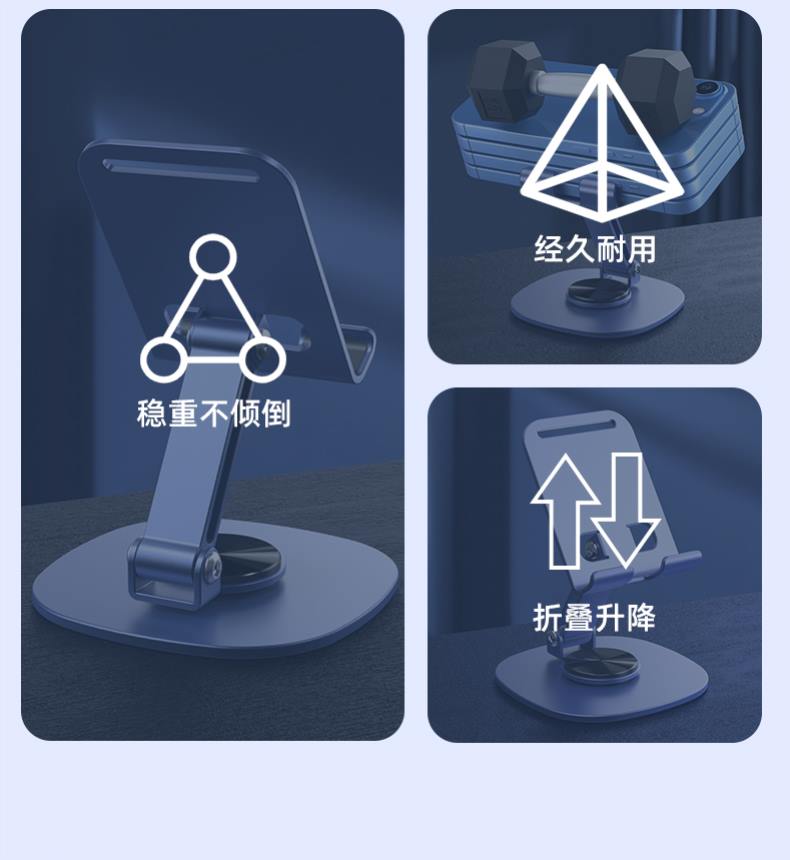 稳重不倾倒

经久耐用

折叠升降