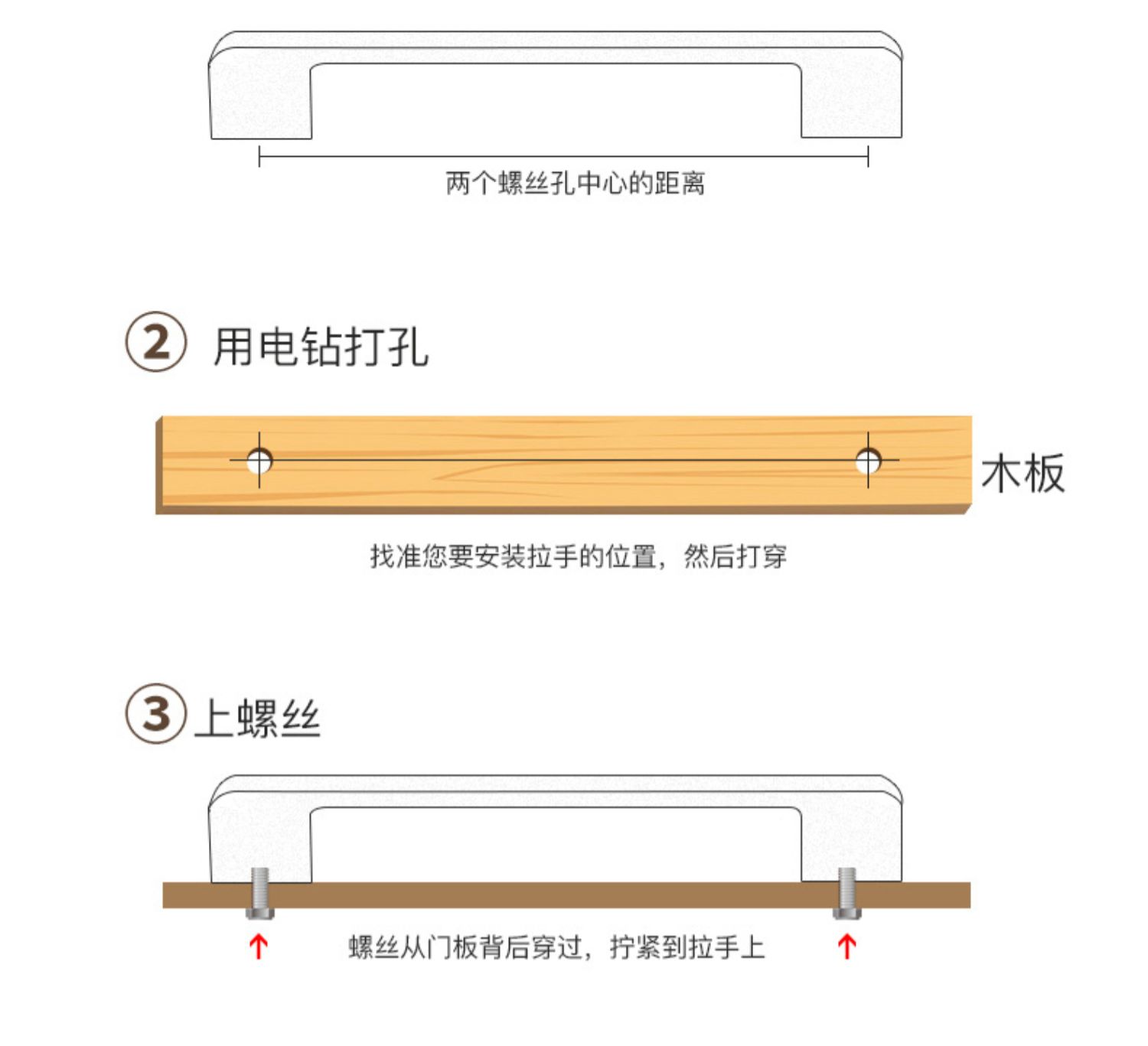 两个螺丝孔中心的距离

② 用电钻打孔

木板

找准您要安装拉手的位置，然后打穿

③ 上螺丝

螺丝从门板背后穿过，拧紧到拉手上