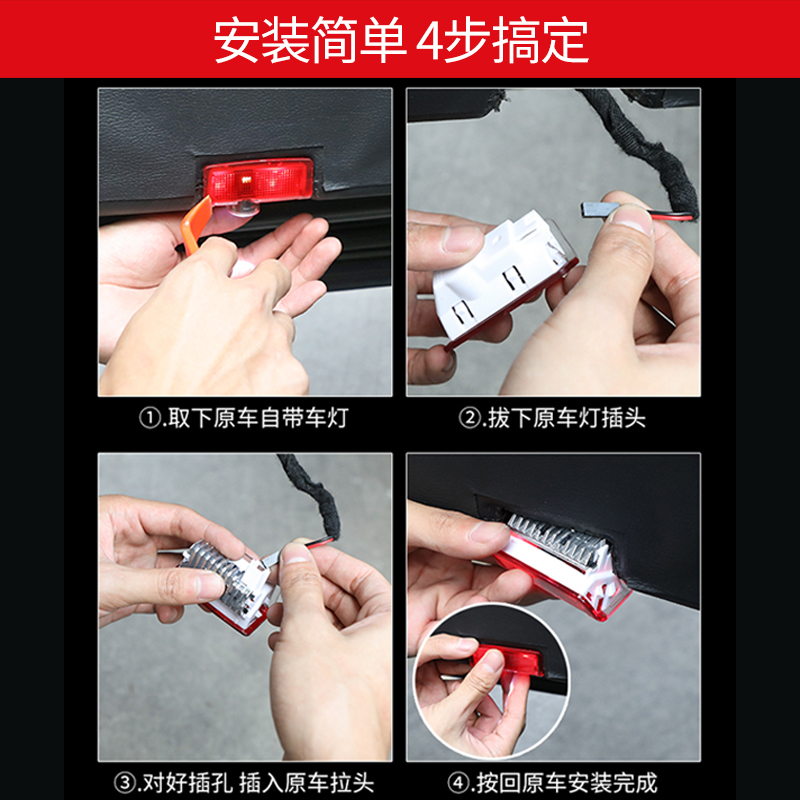 安装简单 4步搞定

①.取下原车自带车灯

②.拔下原车灯插头

③.对好插孔 插入原车拉头

④.按回原车安装完成