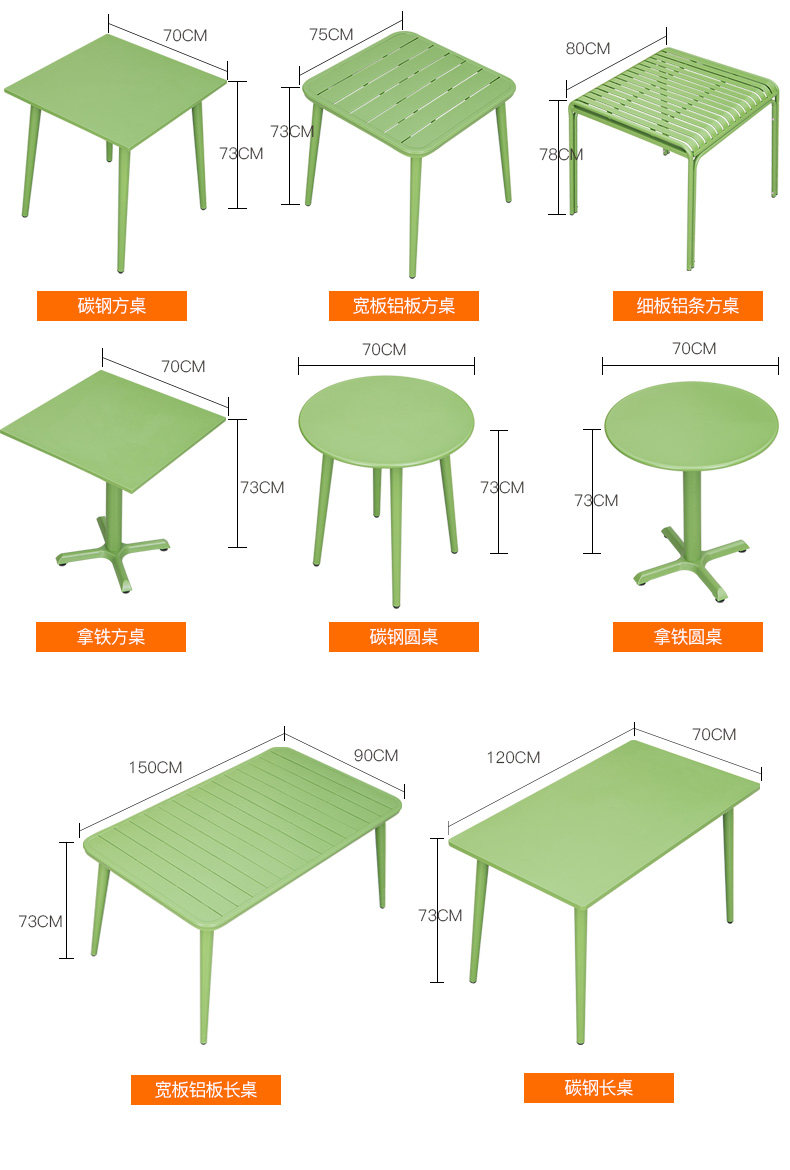 70CM
73CM
碳钢方桌

75CM
73CM
宽板铝板方桌

80CM
78CM
细板铝条方桌

70CM
73CM
拿铁方桌

70CM
73CM
碳钢圆桌

70CM
73CM
拿铁圆桌

150CM
90CM
73CM
宽板铝板长桌

120CM
70CM
73CM
碳钢长桌