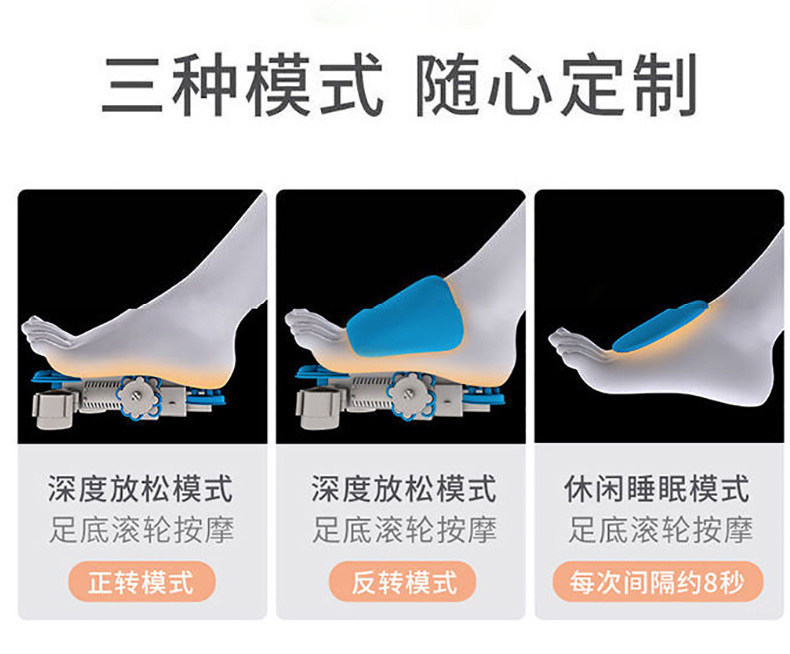 三种模式 随心定制

深度放松模式
足底滚轮按摩
正转模式

深度放松模式
足底滚轮按摩
反转模式

休闲睡眠模式
足底滚轮按摩
每次间隔约8秒