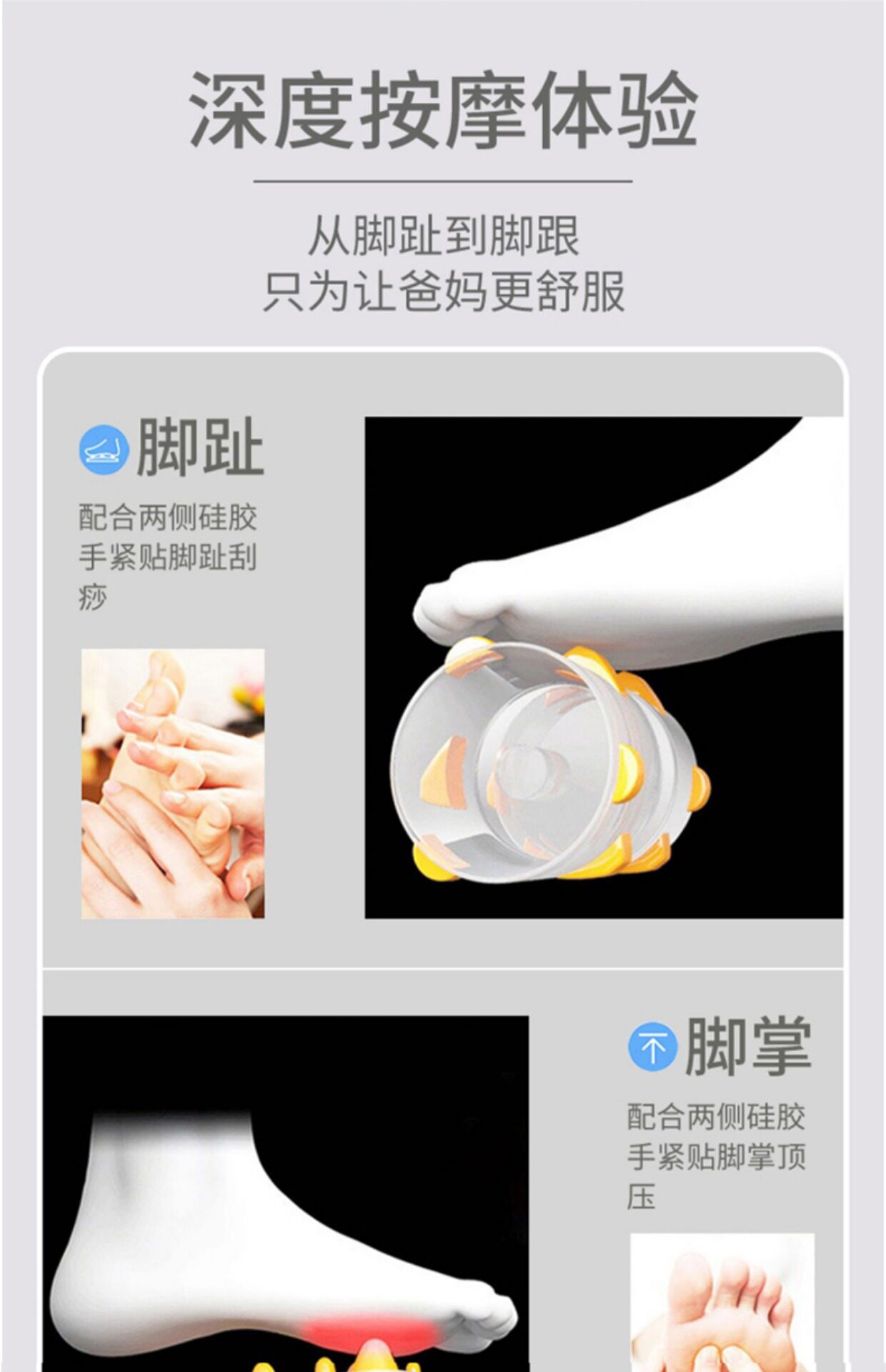 深度按摩体验

从脚趾到脚跟
只为让爸妈更舒服

脚趾

配合两侧硅胶手紧贴脚趾刮痧

脚掌

配合两侧硅胶手紧贴脚掌顶压