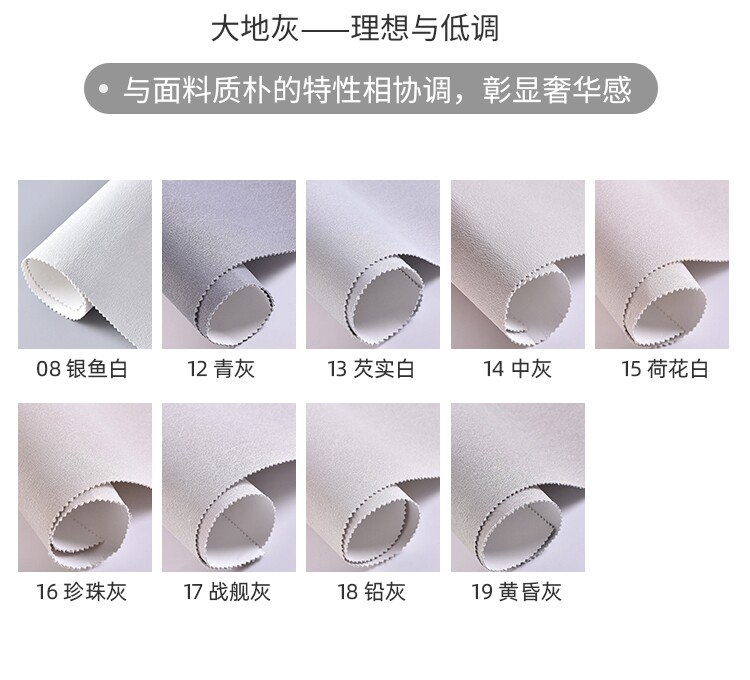 大地灰——理想与低调

• 与面料质朴的特性相协调，彰显奢华感

08 银鱼白

12 青灰

13 芡实白

14 中灰

15 荷花白

16 珍珠灰

17 战舰灰

18 铅灰

19 黄昏灰