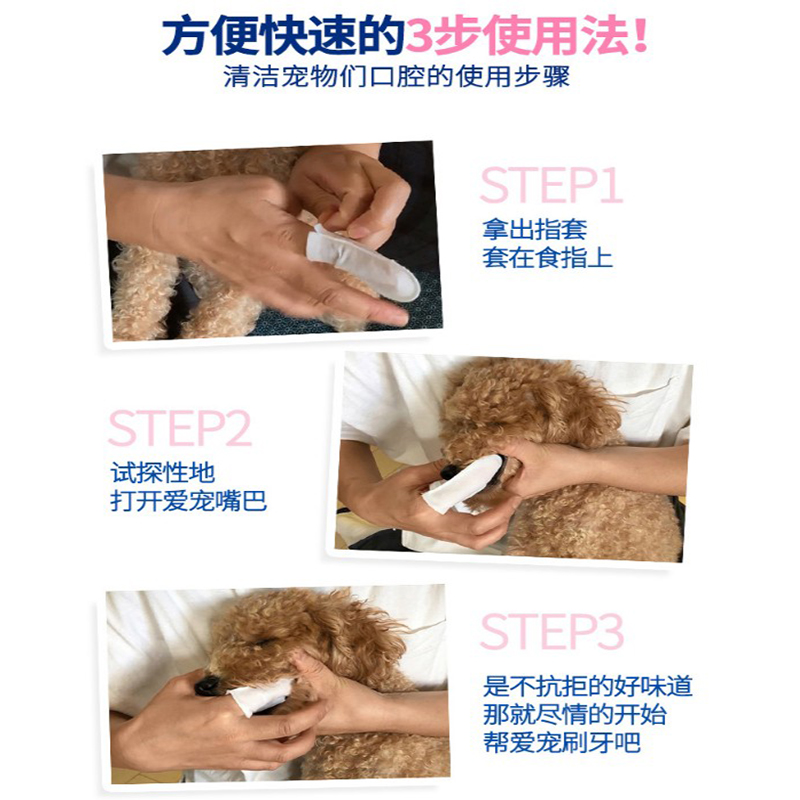 方便快速的3步使用法!
清洁宠物们口腔的使用步骤

STEP1
拿出指套
套在食指上

STEP2
试探性地
打开爱宠嘴巴

STEP3
是不抗拒的好味道
那就尽情的开始
帮爱宠刷牙吧