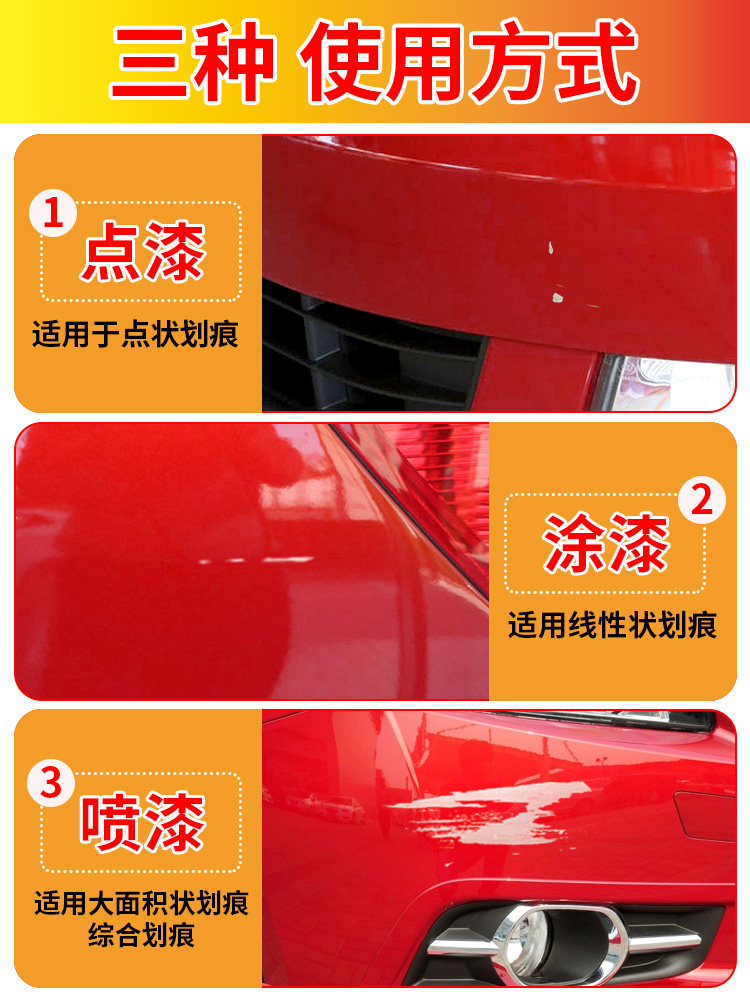 三种 使用方式

1
点漆
适用于点状划痕

2
涂漆
适用线性状划痕

3
喷漆
适用大面积状划痕
综合划痕