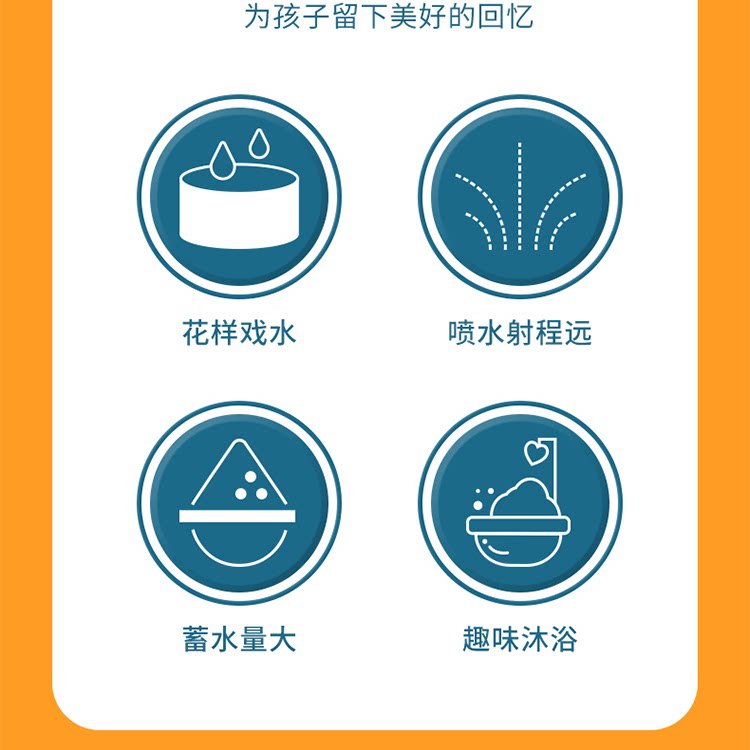 为孩子留下美好的回忆

花样戏水

喷水射程远

蓄水量大

趣味沐浴