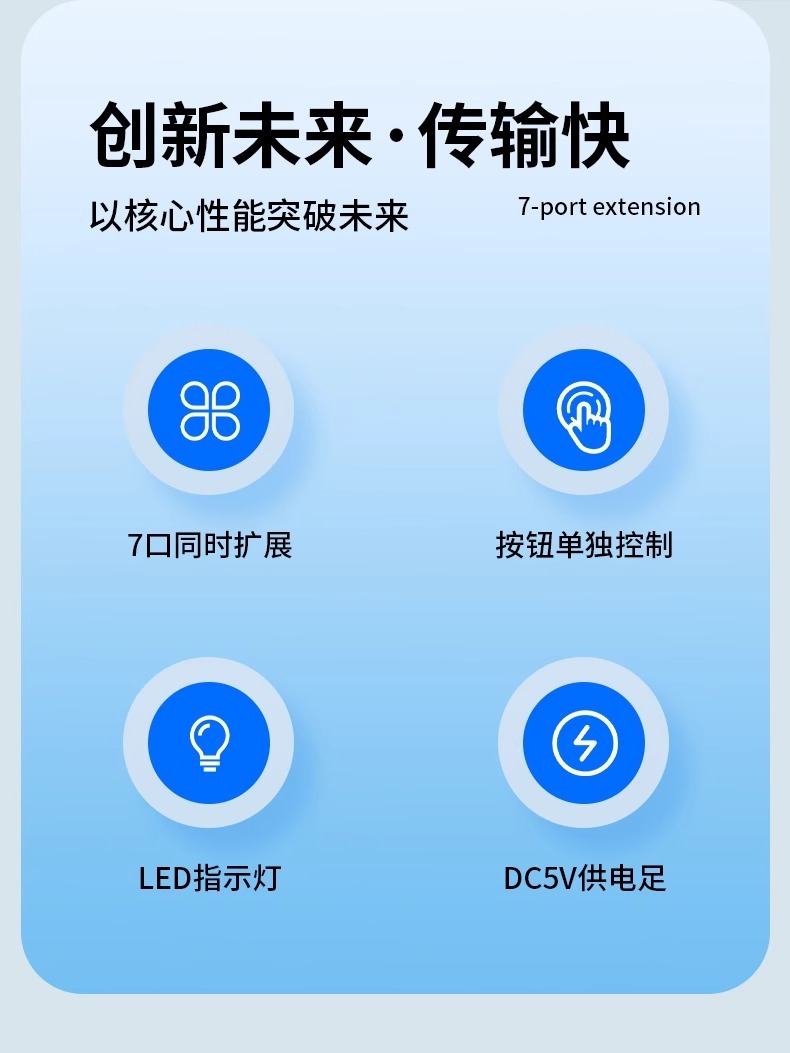 创新未来·传输快

以核心性能突破未来 7-port extension

7口同时扩展

按钮单独控制

LED指示灯

DC5V供电足