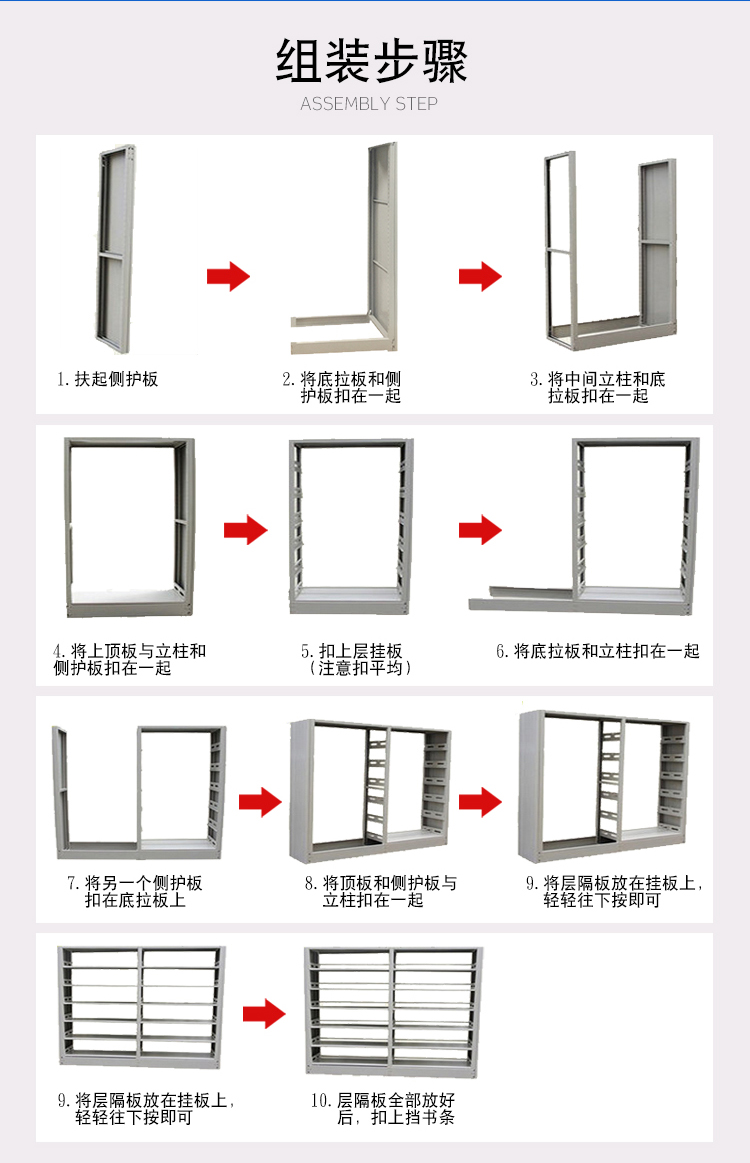 组装步骤
ASSEMBLY STEP

1. 扶起侧护板

2. 将底拉板和侧护板扣在一起

3. 将中间立柱和底拉板扣在一起

4. 将上顶板与立柱和侧护板扣在一起

5. 扣上层挂板（注意扣平均）

6. 将底拉板和立柱扣在一起

7. 将另一个侧护板扣在底拉板上

8. 将顶板和侧护板与立柱扣在一起

9. 将层隔板放在挂板上，轻轻往下按即可

9. 将层隔板放在挂板上，轻轻往下按即可

10. 层隔板全部放好后，扣上挡书条