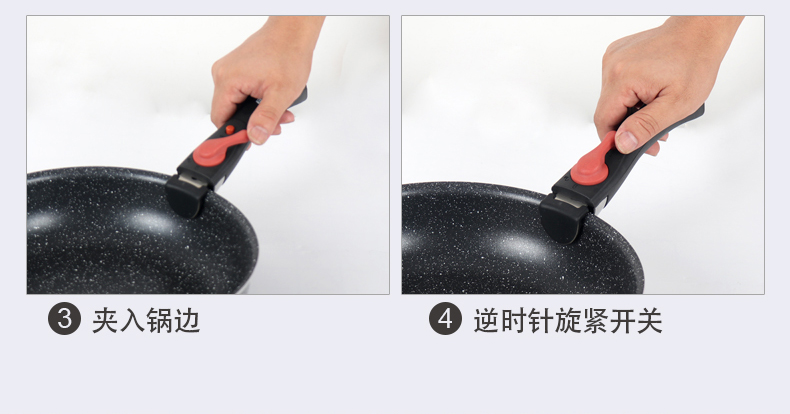 3 夹入锅边

4 逆时针旋紧开关