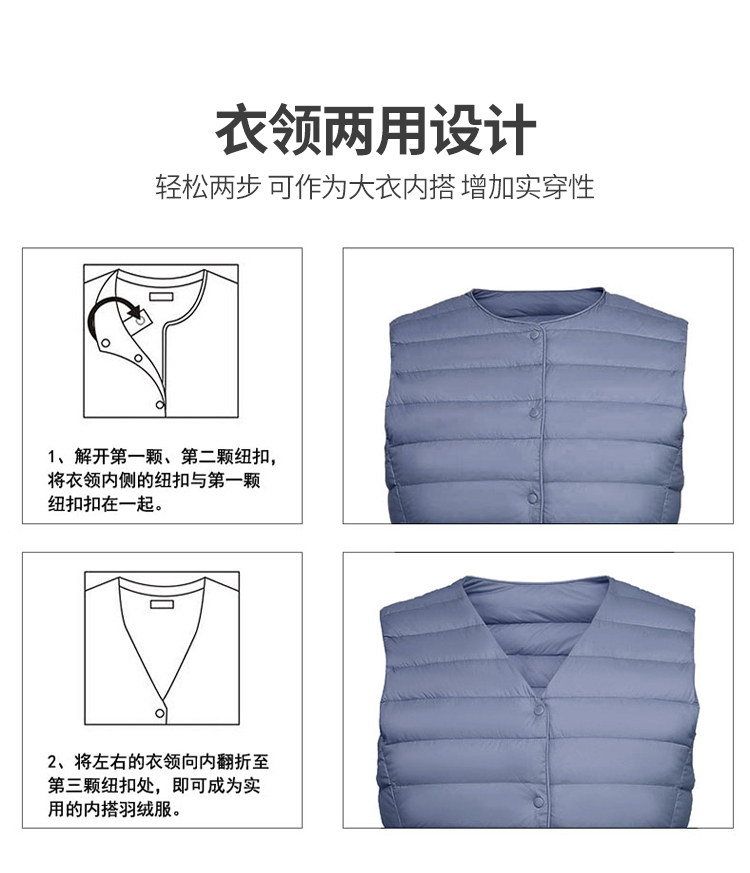 衣领两用设计

轻松两步 可作为大衣内搭 增加实穿性

1、解开第一颗、第二颗纽扣，将衣领内侧的纽扣与第一颗纽扣扣在一起。

2、将左右的衣领向内翻折至第三颗纽扣处，即可成为实用的内搭羽绒服。