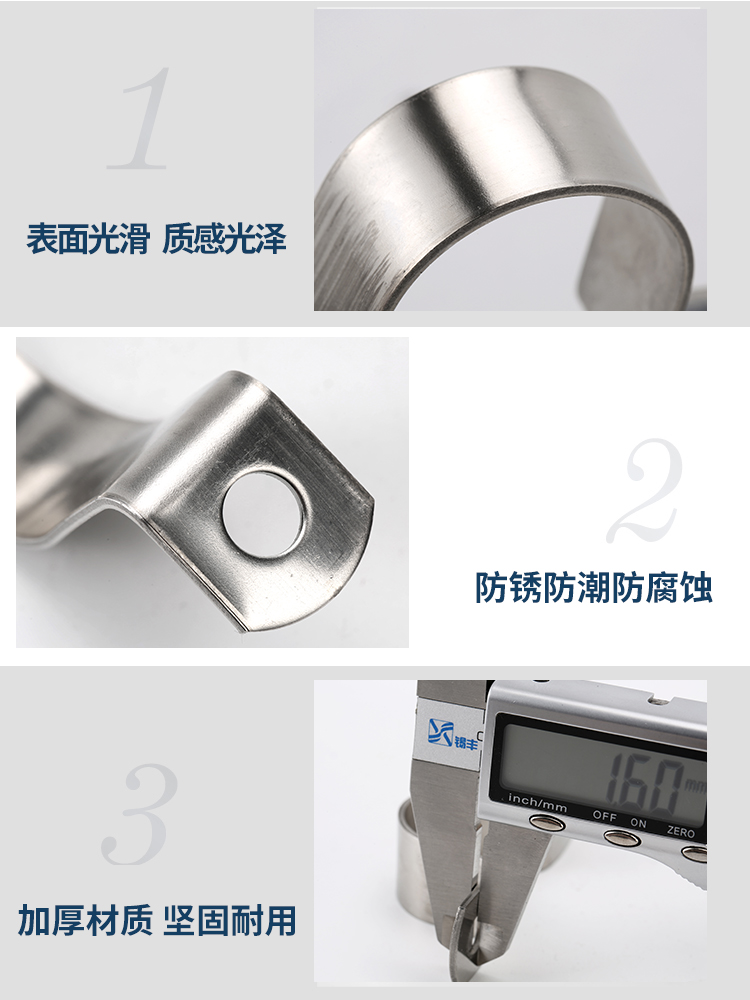 1

表面光滑 质感光泽

2

防锈防潮防腐蚀

3

加厚材质 坚固耐用

锦丰

1.60 mm

inch/mm OFF ON ZERO