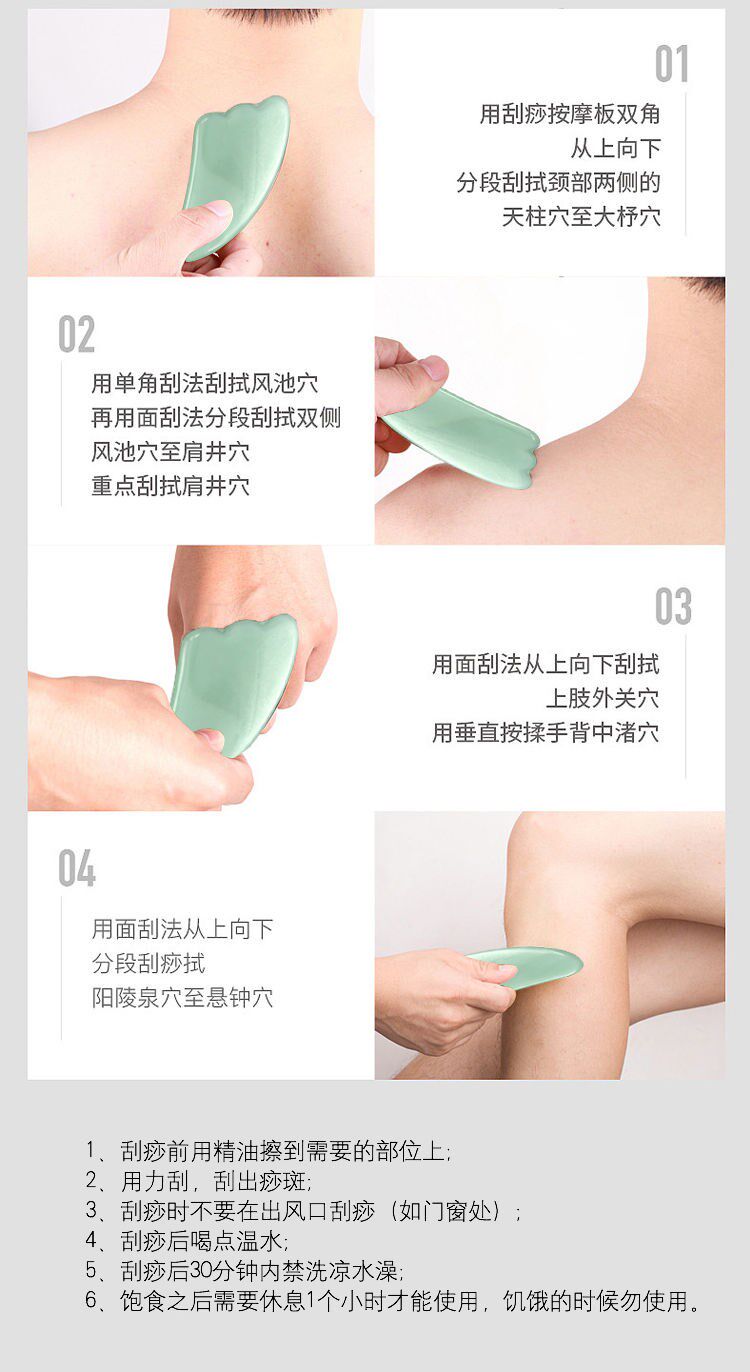 01
用刮痧按摩板双角
从上向下
分段刮拭颈部两侧的
天柱穴至大杼穴

02
用单角刮法刮拭风池穴
再用面刮法分段刮拭双侧
风池穴至肩井穴
重点刮拭肩井穴

03
用面刮法从上向下刮拭
上肢外关穴
用垂直按揉手背中渚穴

04
用面刮法从上向下
分段刮痧拭
阳陵泉穴至悬钟穴

1、刮痧前用精油擦到需要的部位上;
2、用力刮，刮出痧斑;
3、刮痧时不要在出风口刮痧（如门窗处）;
4、刮痧后喝点温水;
5、刮痧后30分钟内禁洗凉水澡;
6、饱食之后需要休息1个小时才能使用，饥饿的时候勿使用。