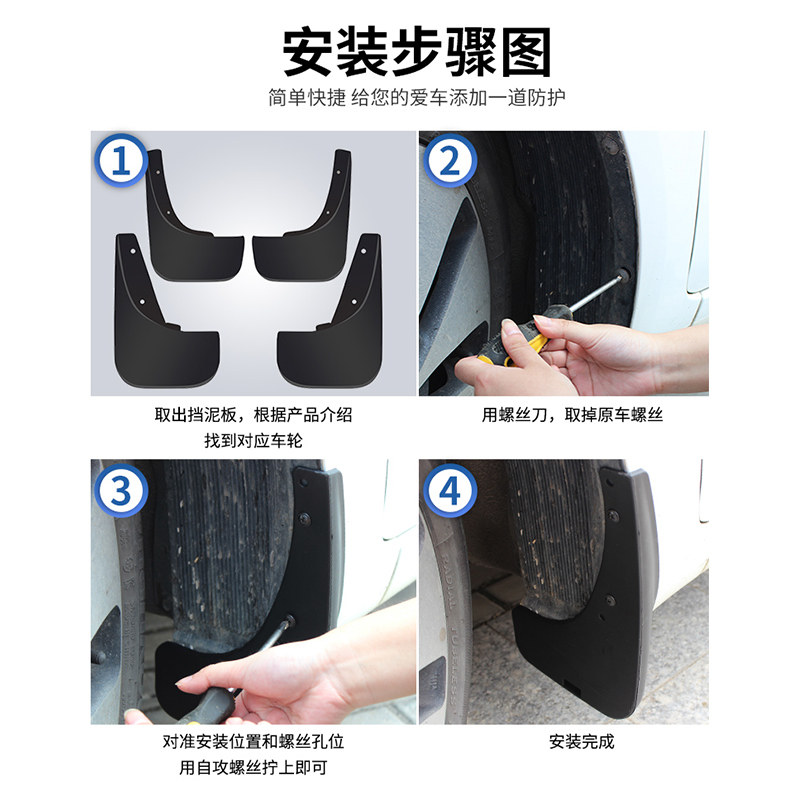 安装步骤图

简单快捷 给您的爱车添加一道防护

1

取出挡泥板，根据产品介绍
找到对应车轮

2

用螺丝刀，取掉原车螺丝

3

对准安装位置和螺丝孔位
用自攻螺丝拧上即可

4

安装完成