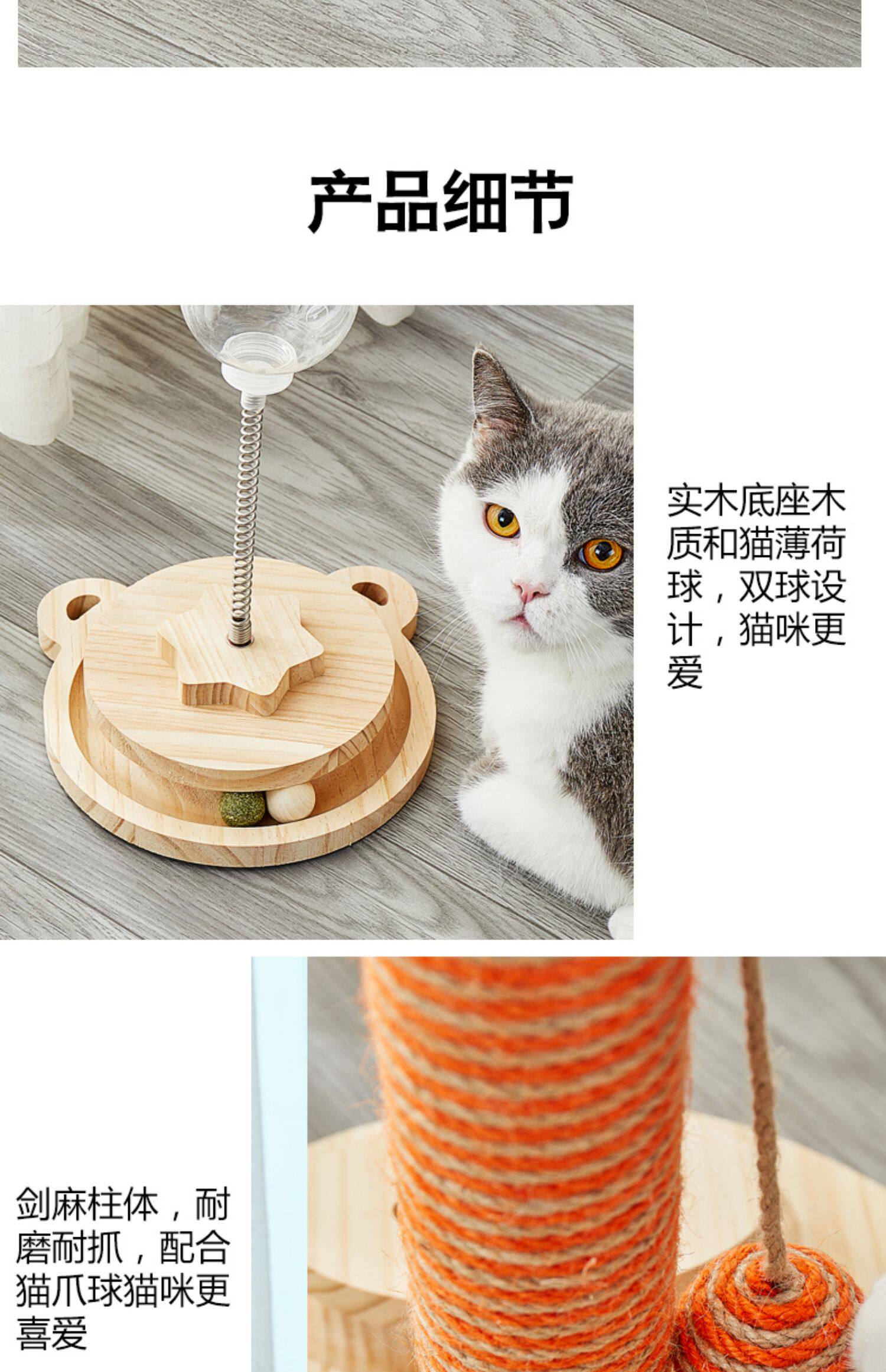 产品细节

实木底座木质和猫薄荷球，双球设计，猫咪更爱

剑麻柱体，耐磨耐抓，配合猫爪球猫咪更喜爱