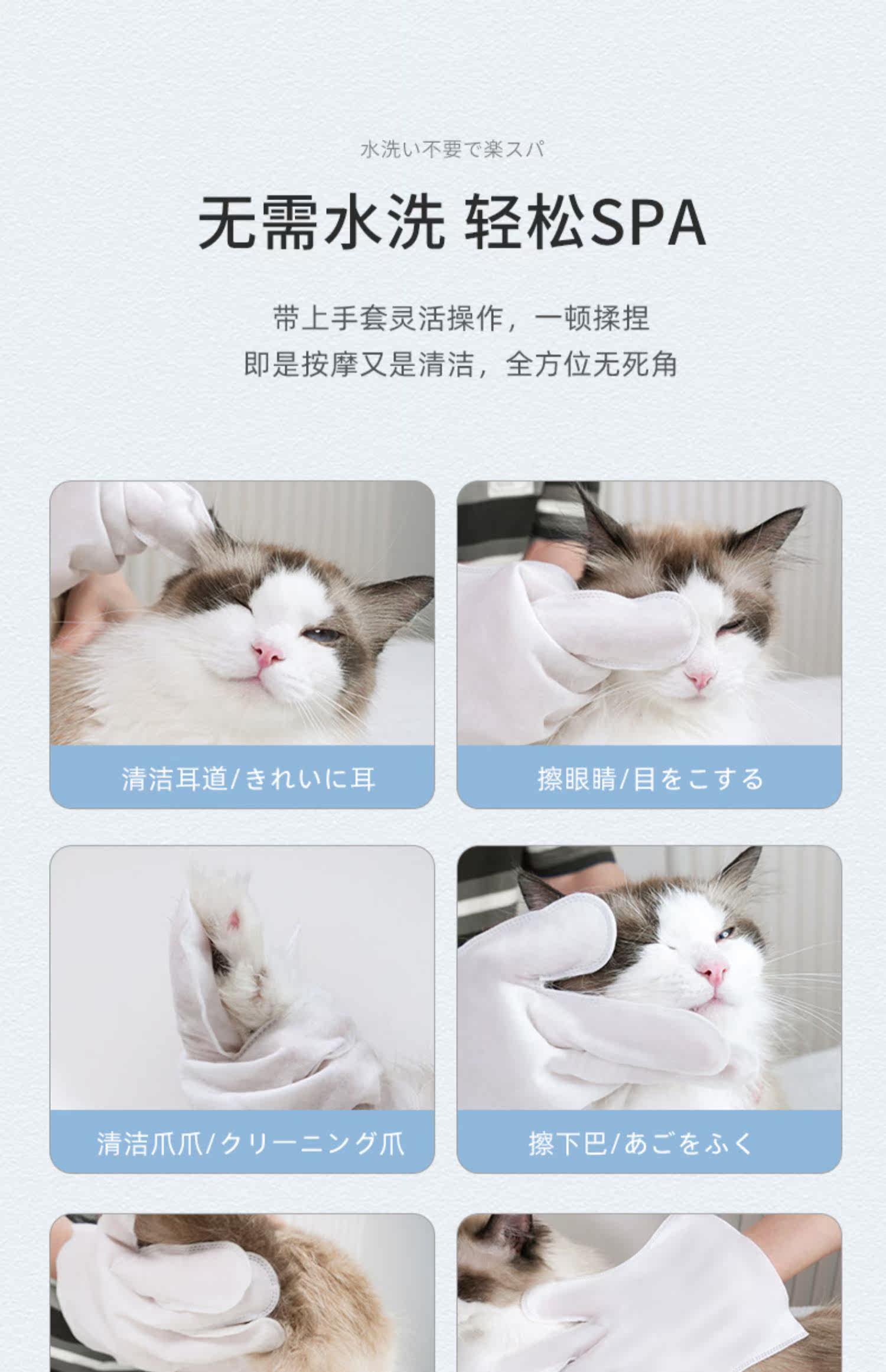 水洗い不要で楽スパ

无需水洗 轻松SPA

带上手套灵活操作，一顿揉捏
即是按摩又是清洁，全方位无死角

清洁耳道/きれいに耳

擦眼睛/目をこする

清洁爪爪/クリーニング爪

擦下巴/あごをふく