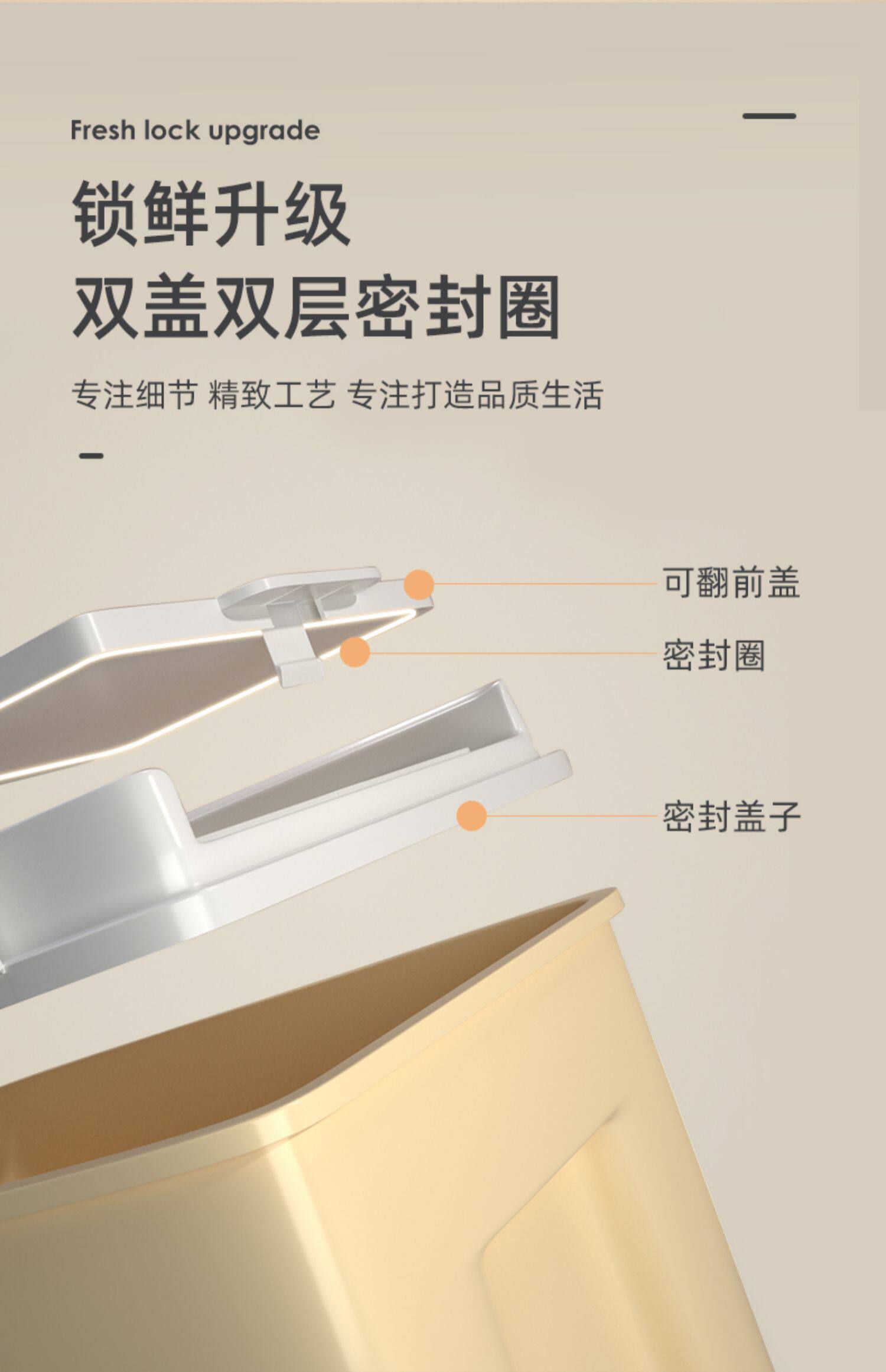 Fresh lock upgrade

锁鲜升级
双盖双层密封圈

专注细节 精致工艺 专注打造品质生活

可翻前盖

密封圈

密封盖子