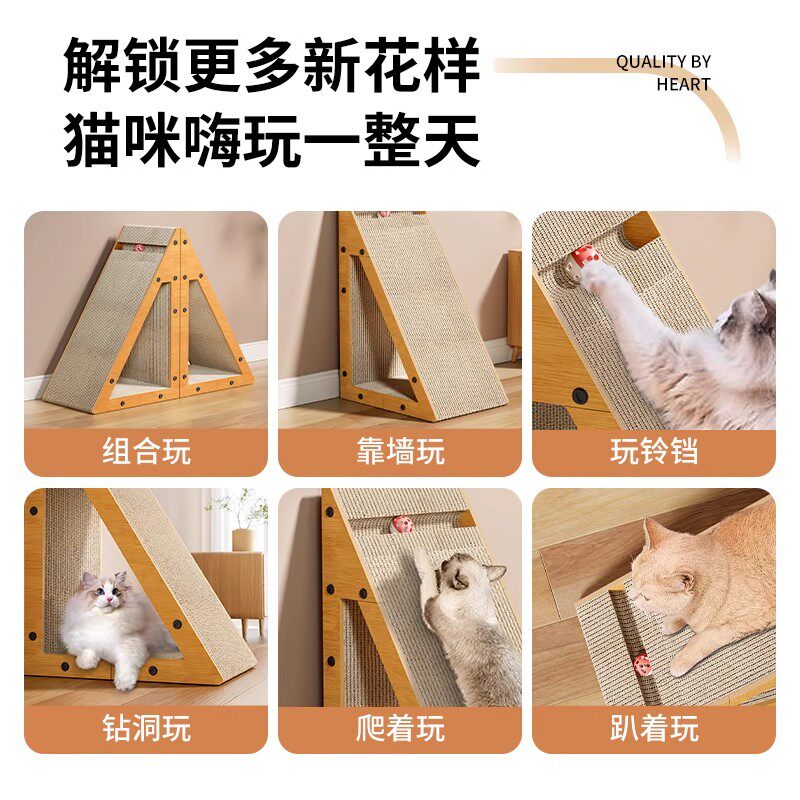 解锁更多新花样
猫咪嗨玩一整天

QUALITY BY HEART

组合玩

靠墙玩

玩铃铛

钻洞玩

爬着玩

趴着玩