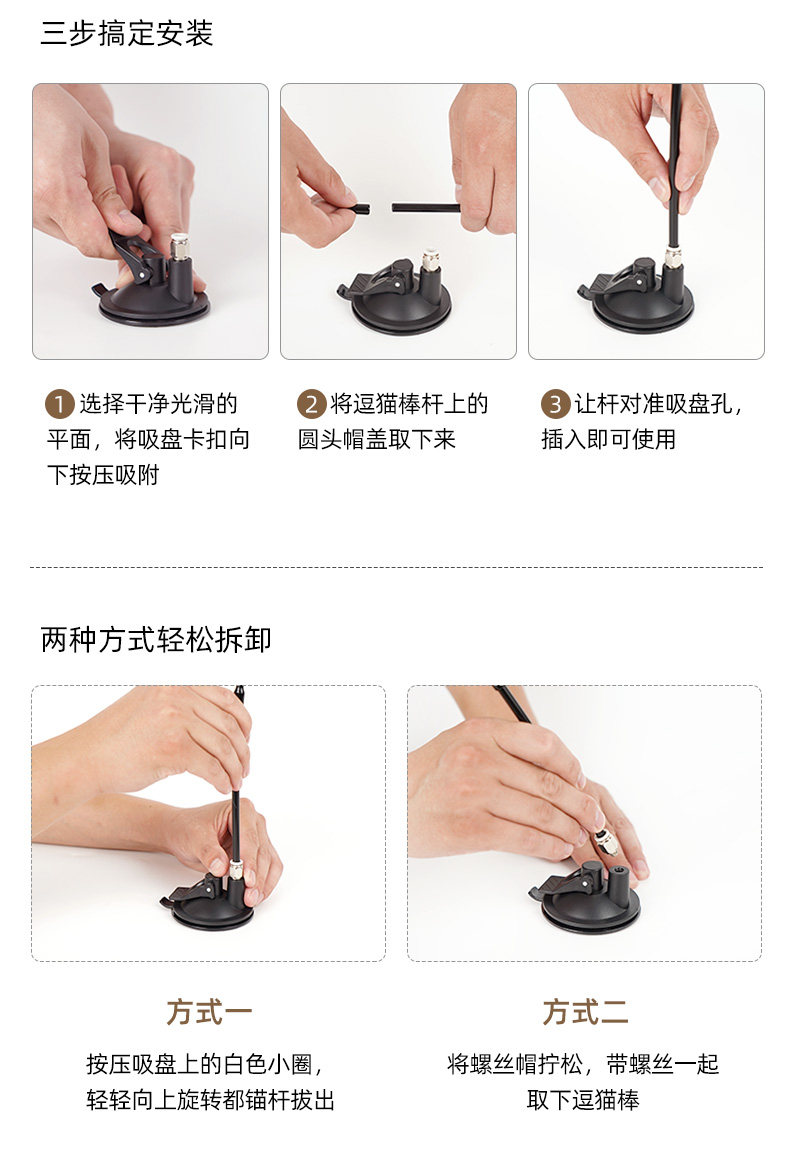 三步搞定安装

1 选择干净光滑的平面，将吸盘卡扣向下按压吸附

2 将逗猫棒杆上的圆头帽盖取下来

3 让杆对准吸盘孔，插入即可使用

两种方式轻松拆卸

方式一

按压吸盘上的白色小圈，轻轻向上旋转都锚杆拔出

方式二

将螺丝帽拧松，带螺丝一起取下逗猫棒