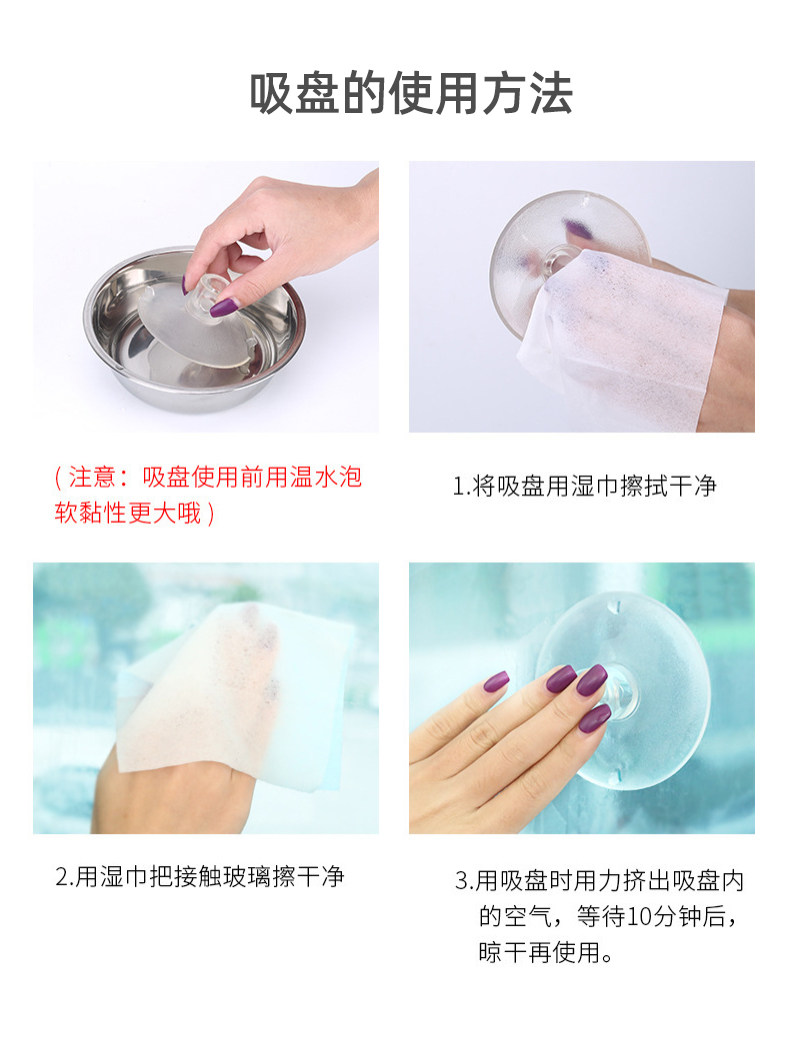 吸盘的使用方法

（注意：吸盘使用前用温水泡软黏性更大哦）

1.将吸盘用湿巾擦拭干净

2.用湿巾把接触玻璃擦干净

3.用吸盘时用力挤出吸盘内的空气，等待10分钟后，晾干再使用。