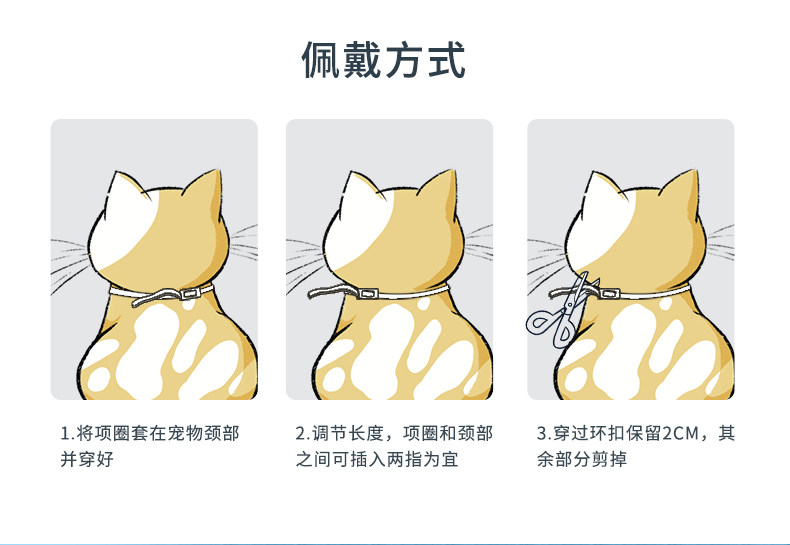 佩戴方式

1.将项圈套在宠物颈部并穿好

2.调节长度，项圈和颈部之间可插入两指为宜

3.穿过环扣保留2CM，其余部分剪掉