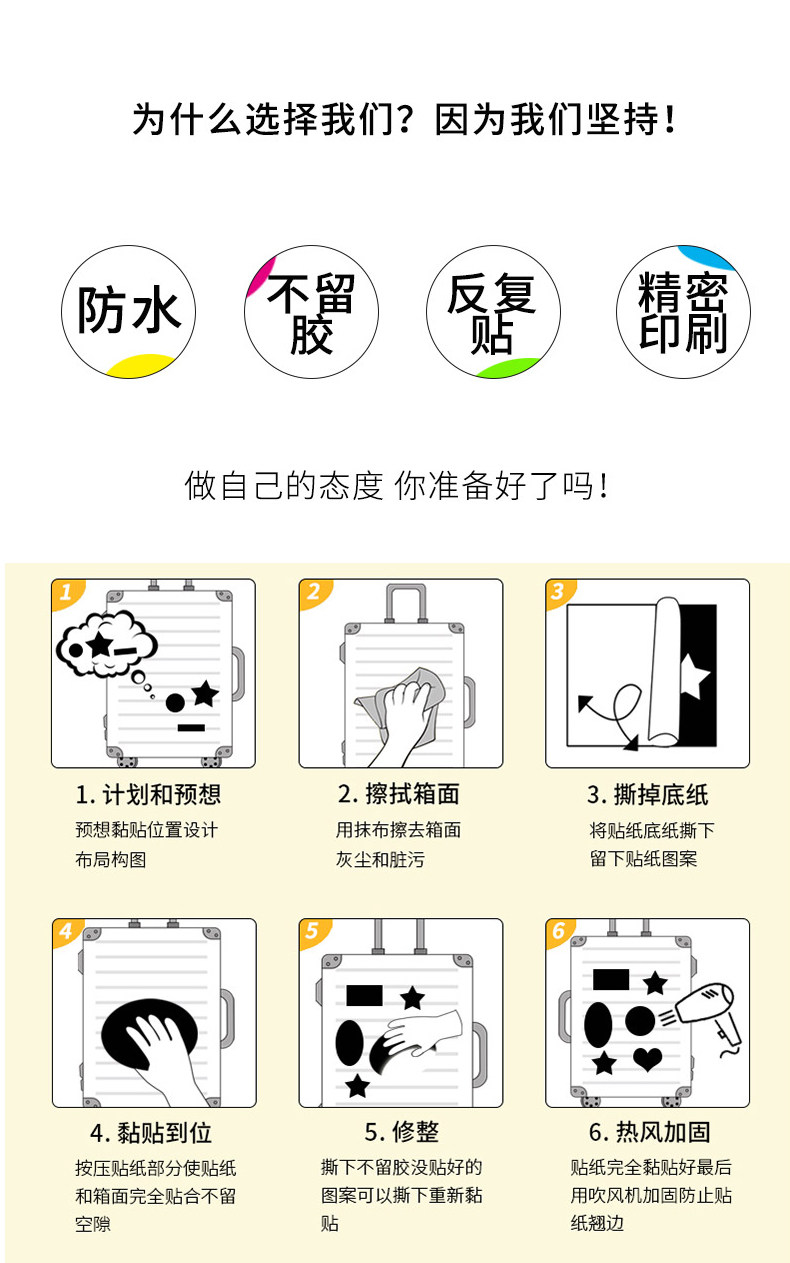 为什么选择我们？因为我们坚持！

防水

不留胶

反复贴

精密印刷

做自己的态度 你准备好了吗！

1

1. 计划和预想

预想黏贴位置设计布局构图

2

2. 擦拭箱面

用抹布擦去箱面灰尘和脏污

3

3. 撕掉底纸

将贴纸底纸撕下留下贴纸图案

4

4. 黏贴到位

按压贴纸部分使贴纸和箱面完全贴合不留空隙

5

5. 修整

撕下不留胶没贴好的图案可以撕下重新黏贴

6

6. 热风加固

贴纸完全黏贴好最后用吹风机加固防止贴纸翘边