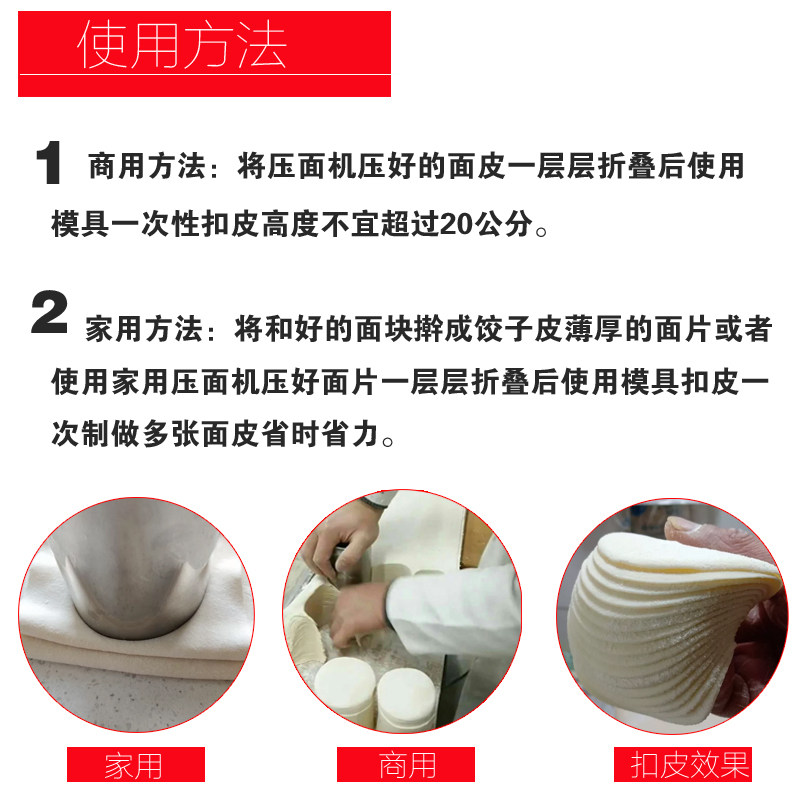 使用方法

1 商用方法：将压面机压好的面皮一层层折叠后使用模具一次性扣皮高度不宜超过20公分。

2 家用方法：将和好的面块擀成饺子皮薄厚的面片或者使用家用压面机压好面片一层层折叠后使用模具扣皮一次制做多张面皮省时省力。

家用

商用

扣皮效果