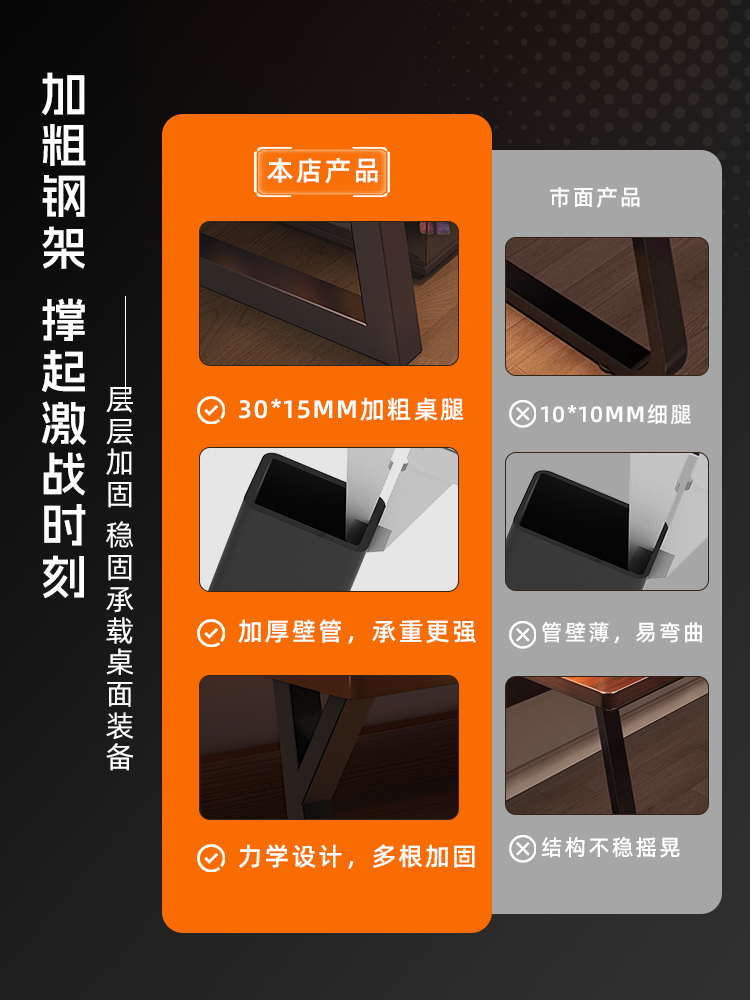 加粗钢架 撑起激战时刻

层层加固 稳固承载桌面装备

本店产品

30*15MM加粗桌腿

加厚壁管，承重更强

力学设计，多根加固

市面产品

10*10MM细腿

管壁薄，易弯曲

结构不稳摇晃