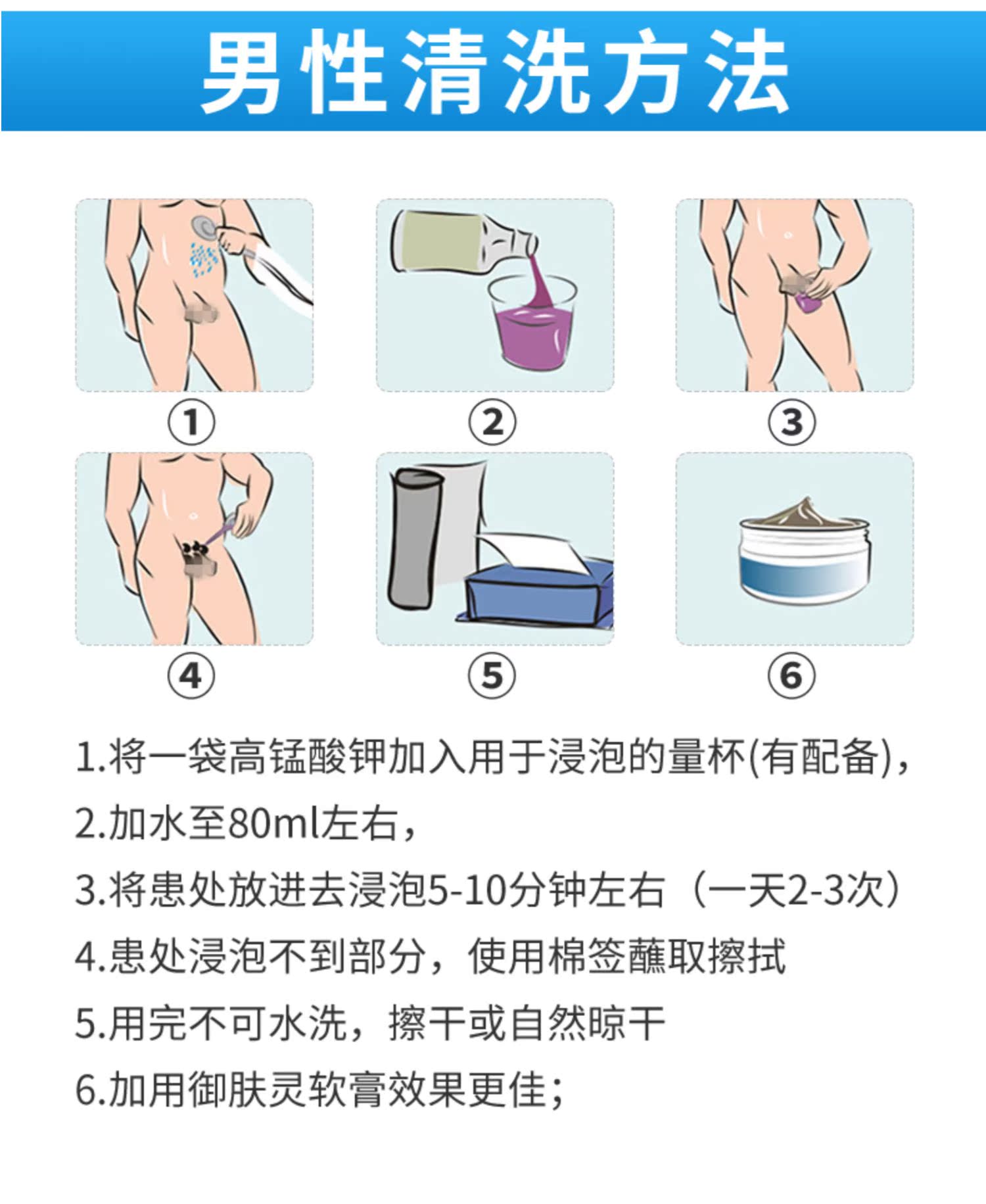 男性清洗方法

①

②

③

④

⑤

⑥

1.将一袋高锰酸钾加入用于浸泡的量杯(有配备)，

2.加水至80ml左右，

3.将患处放进去浸泡5-10分钟左右（一天2-3次）

4.患处浸泡不到部分，使用棉签蘸取擦拭

5.用完不可水洗，擦干或自然晾干

6.加用御肤灵软膏效果更佳；