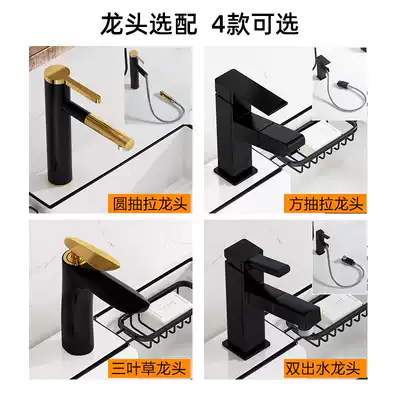 龙头选配 4款可选

圆抽拉龙头

方抽拉龙头

三叶草龙头

双出水龙头