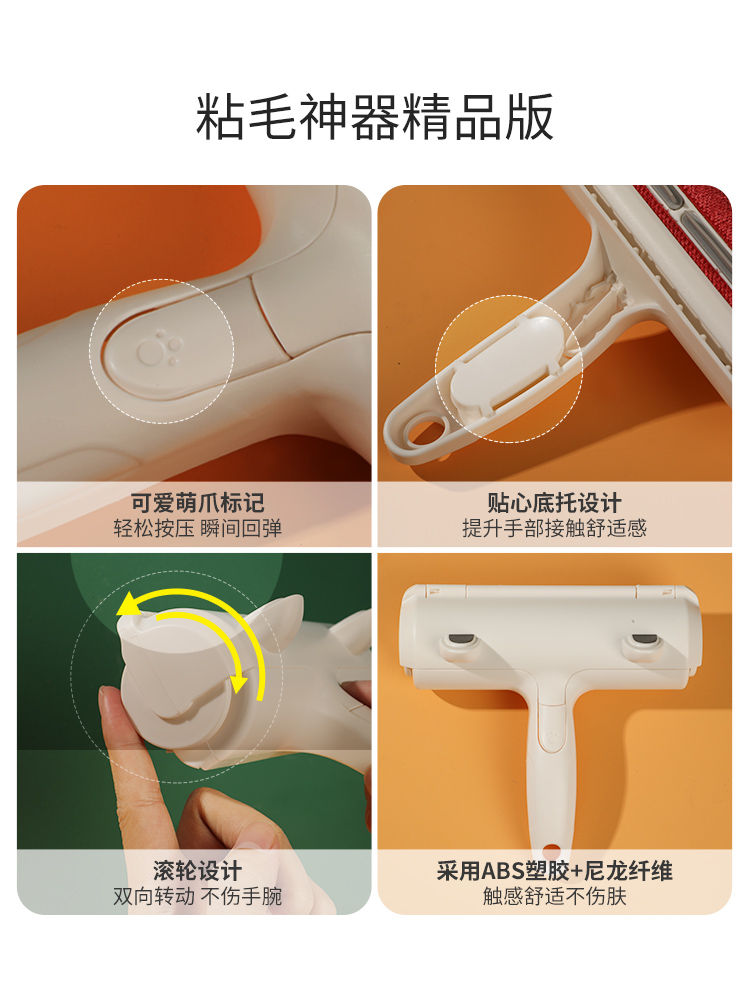 粘毛神器精品版

可爱萌爪标记
轻松按压 瞬间回弹

贴心底托设计
提升手部接触舒适感

滚轮设计
双向转动 不伤手腕

采用ABS塑胶+尼龙纤维
触感舒适不伤肤