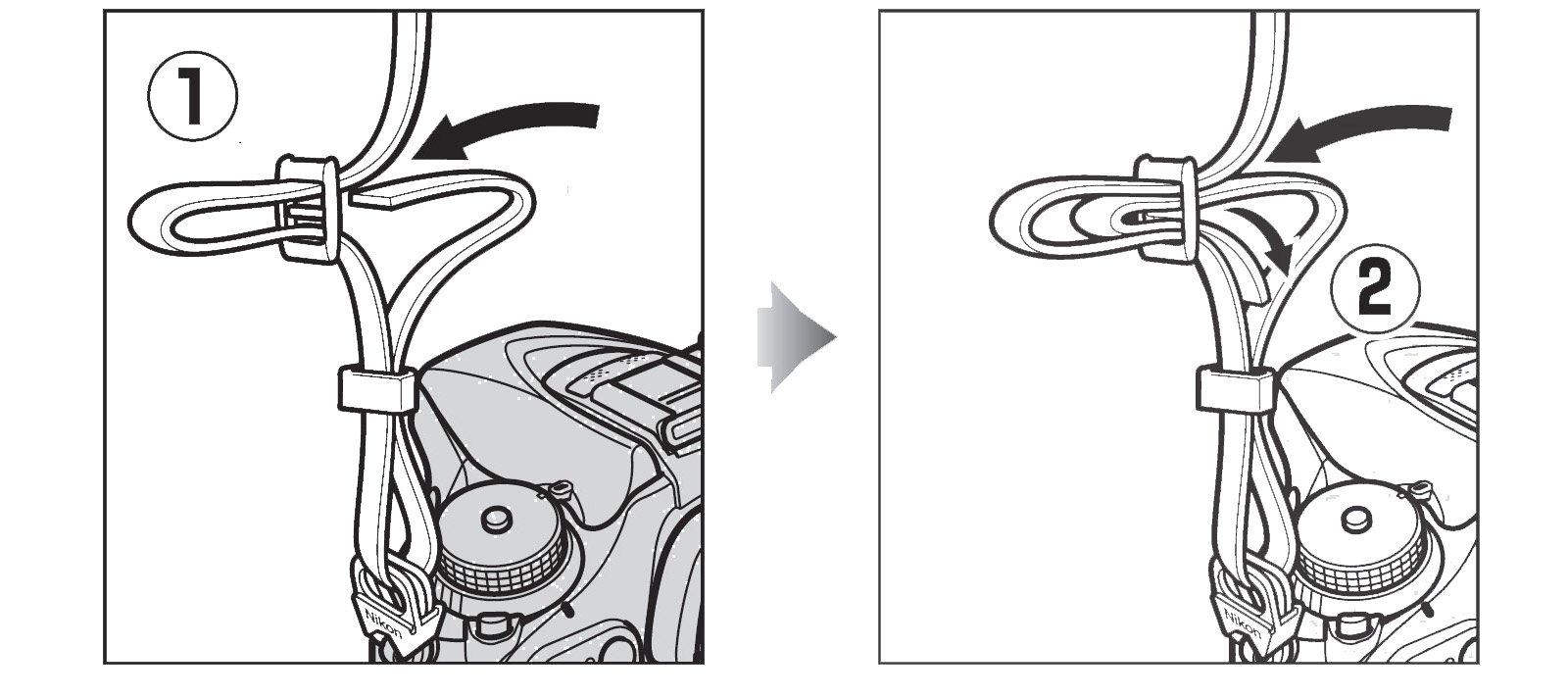 1

Nikon

2

Nikon