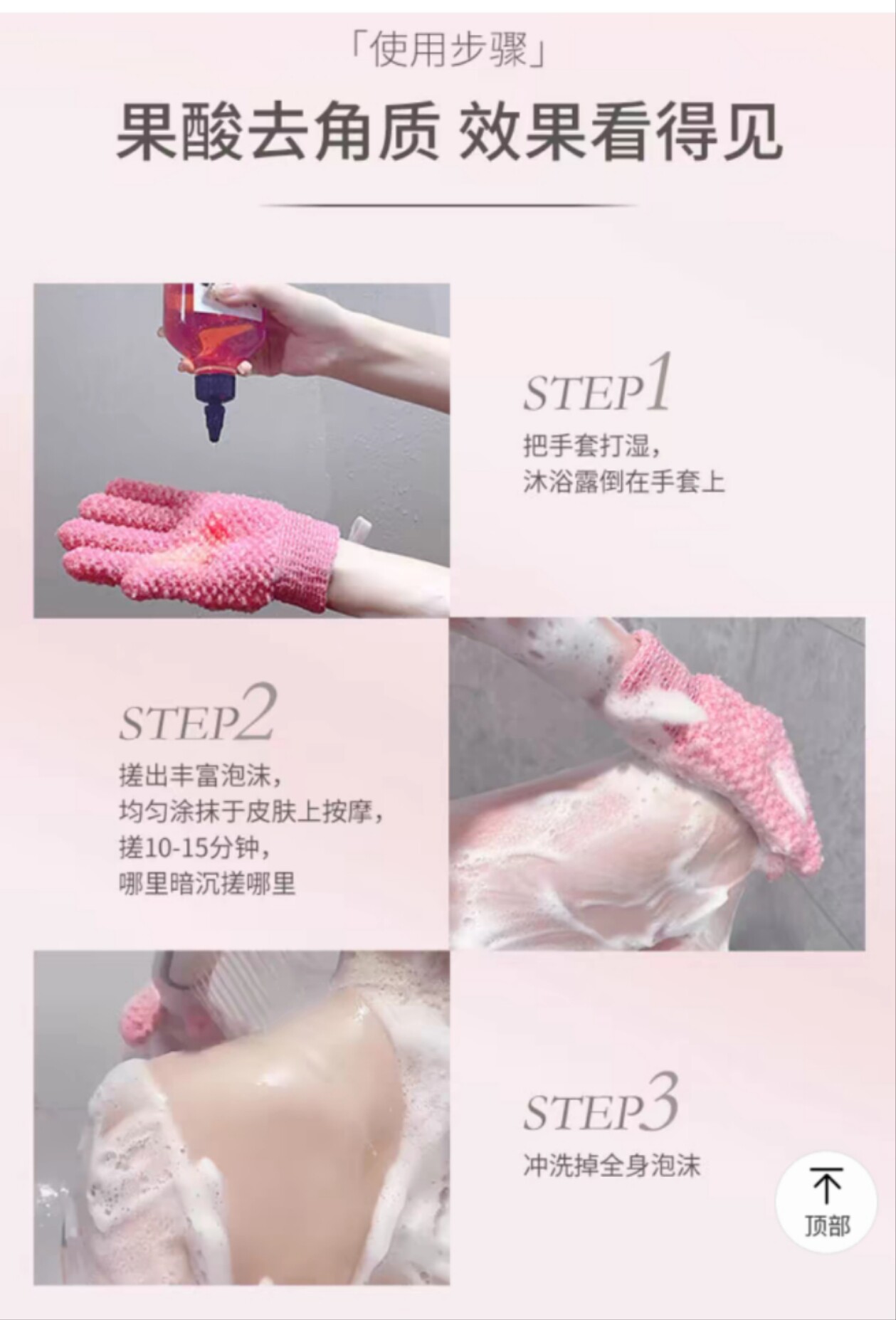 「使用步骤」

果酸去角质 效果看得见

STEP1

把手套打湿，
沐浴露倒在手套上

STEP2

搓出丰富泡沫，
均匀涂抹于皮肤上按摩，
搓10-15分钟，
哪里暗沉搓哪里

STEP3

冲洗掉全身泡沫

顶部